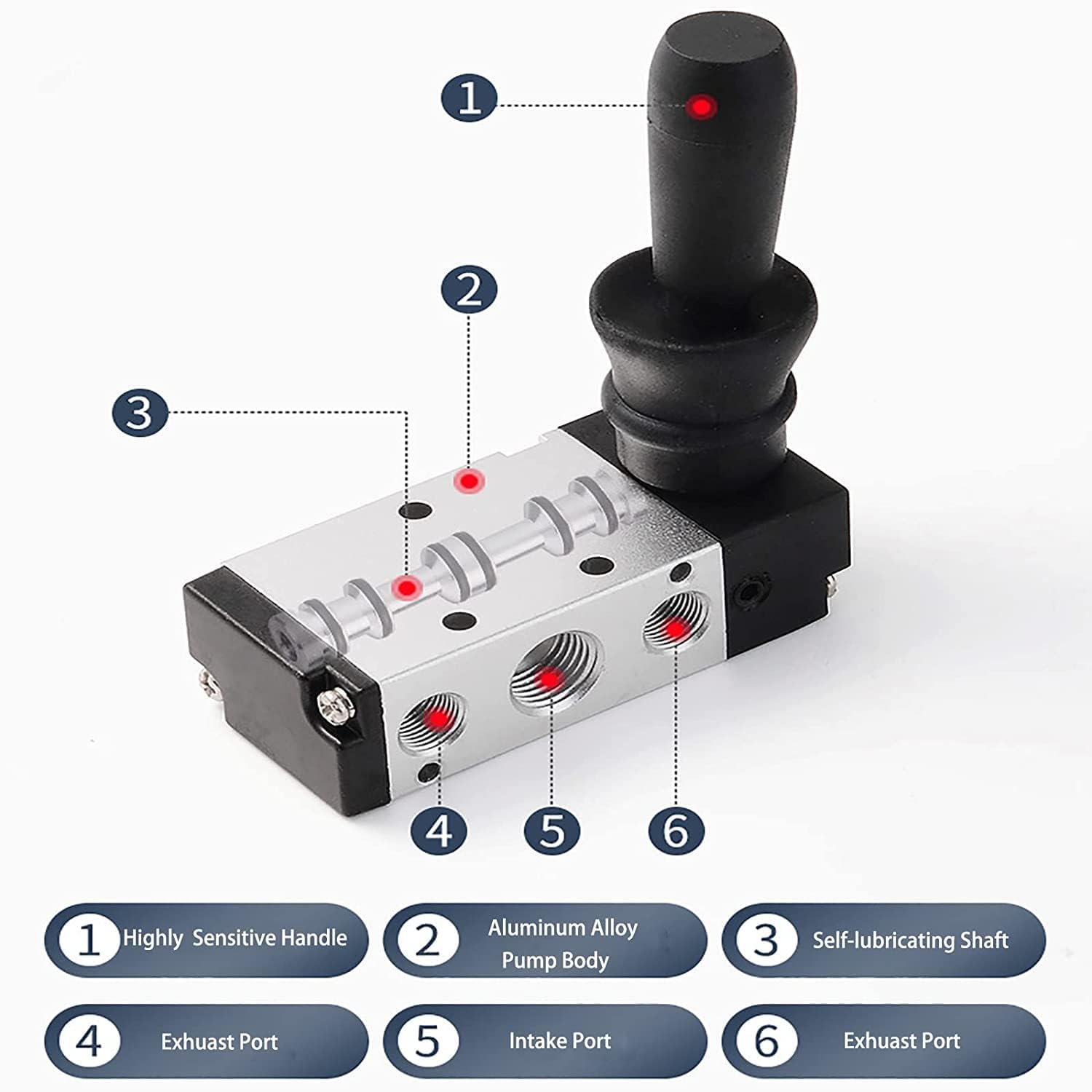 1

2

3

4

5

6

1 Highly Sensitive Handle

2 Aluminum Alloy Pump Body

3 Self-lubricating Shaft

4 Exhuast Port

5 Intake Port

6 Exhuast Port