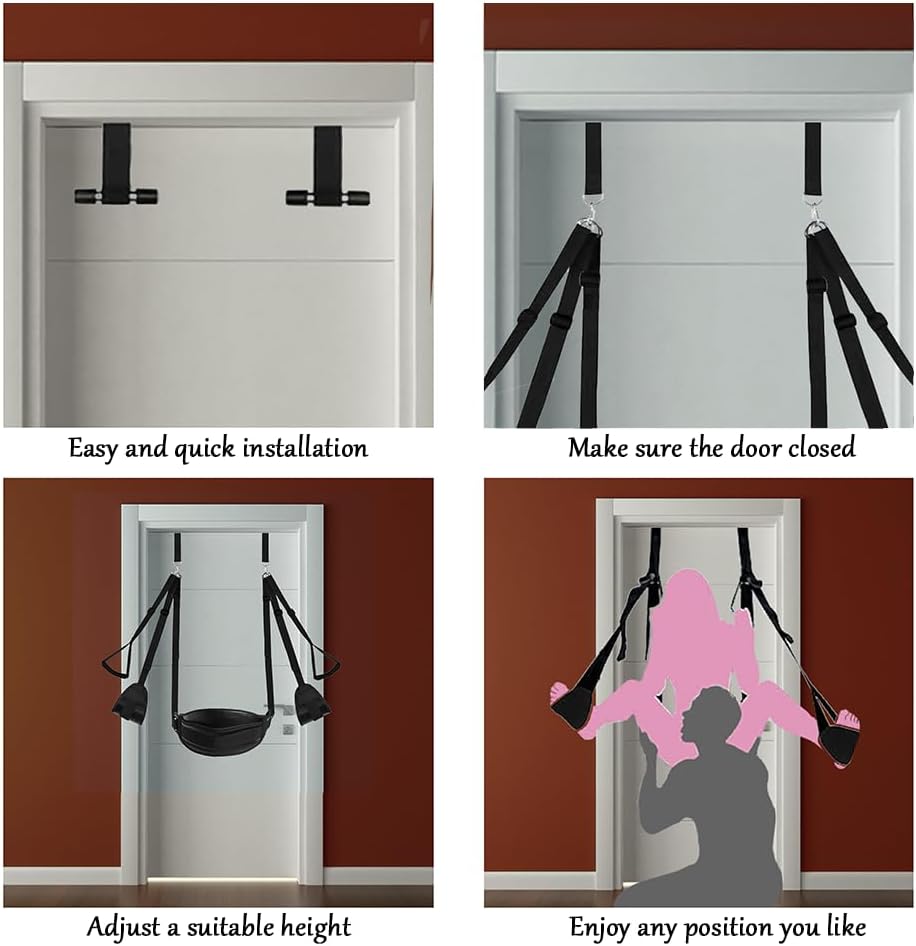 Easy and quick installation

Make sure the door closed

Adjust a suitable height

Enjoy any position you like