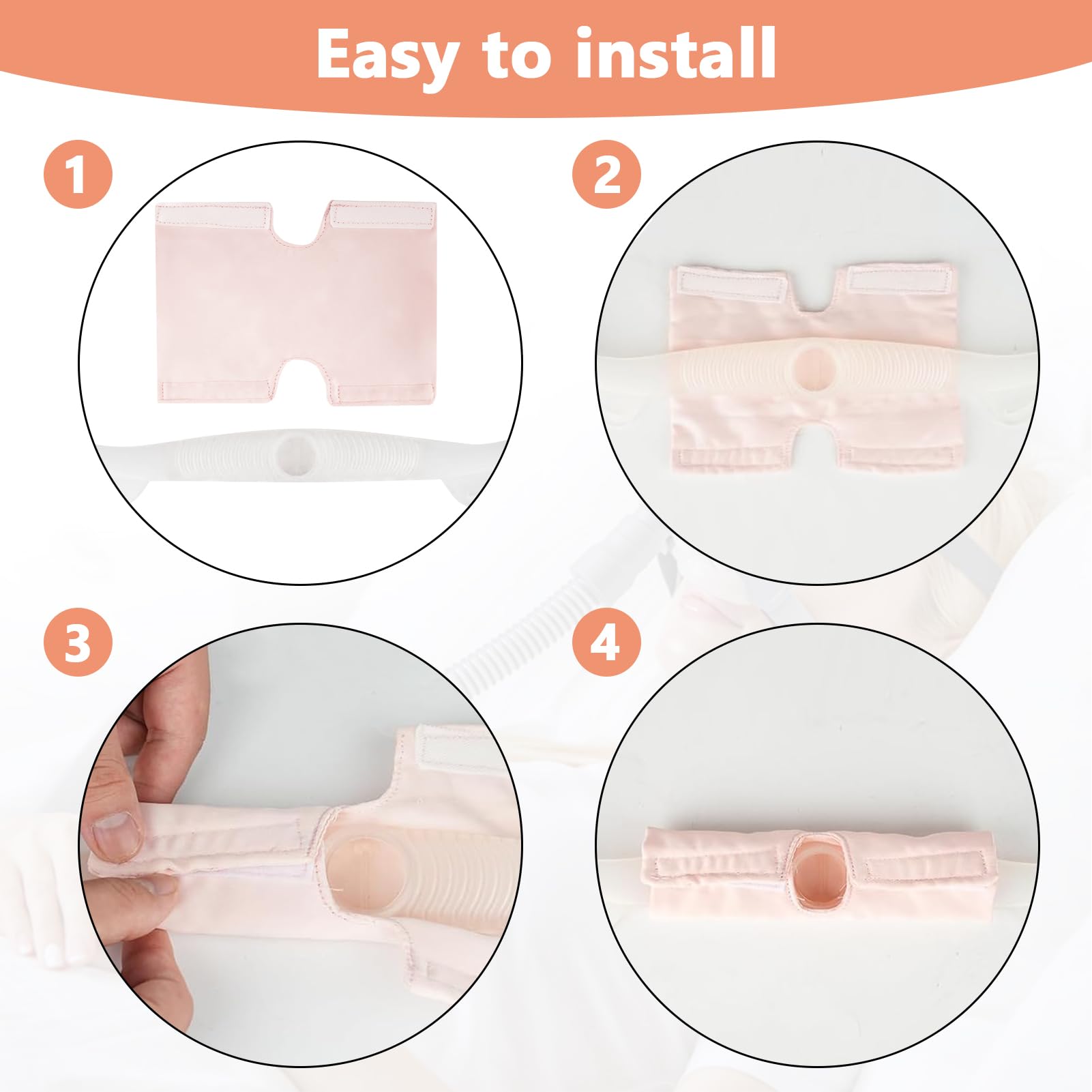 Easy to install

1

2

3

4