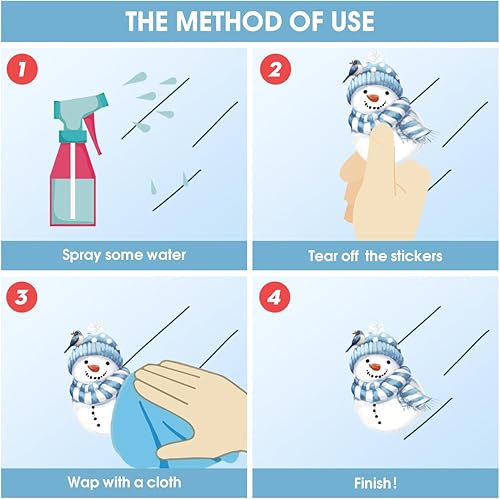 THE METHOD OF USE

1

Spray some water

2

Tear off the stickers

3

Wap with a cloth

4

Finish!