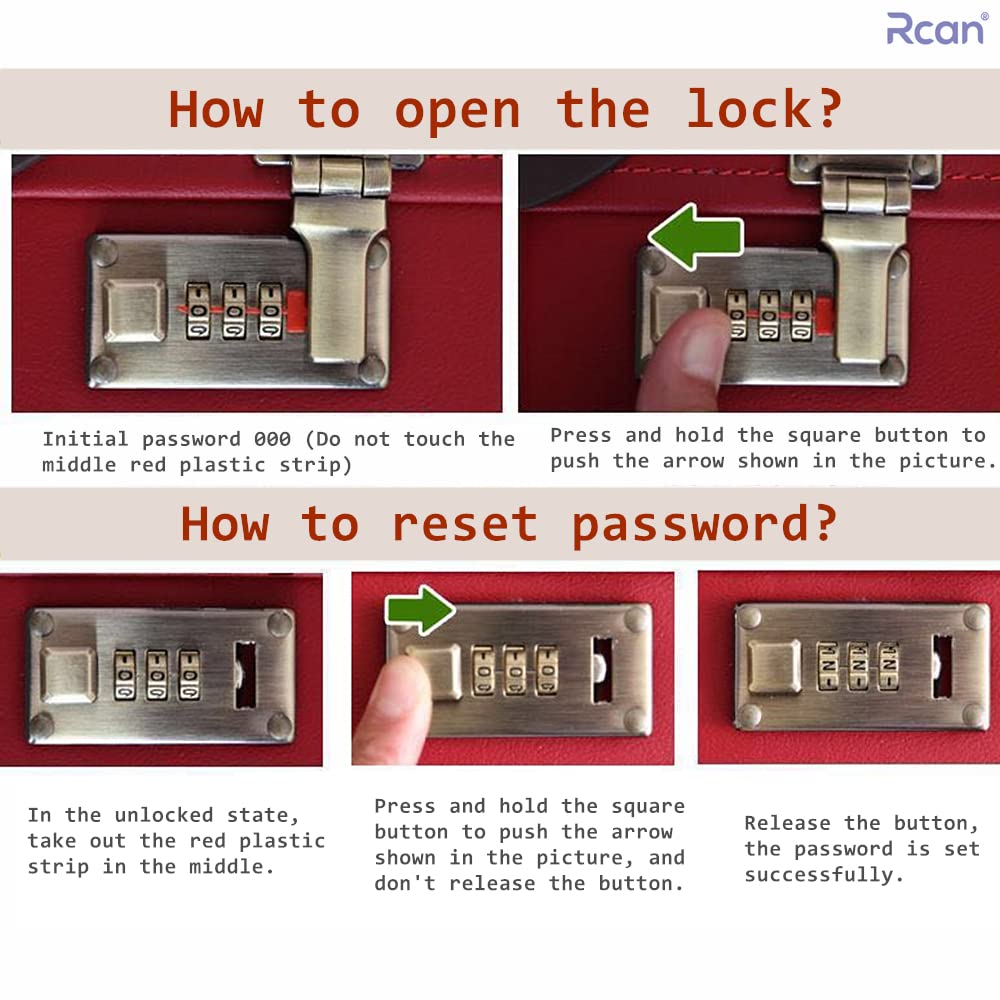 Rcan®

How to open the lock?

Initial password 000 (Do not touch the middle red plastic strip)

Press and hold the square button to push the arrow shown in the picture.

How to reset password?

In the unlocked state, take out the red plastic strip in the middle.

Press and hold the square button to push the arrow shown in the picture, and don't release the button.

Release the button, the password is set successfully.