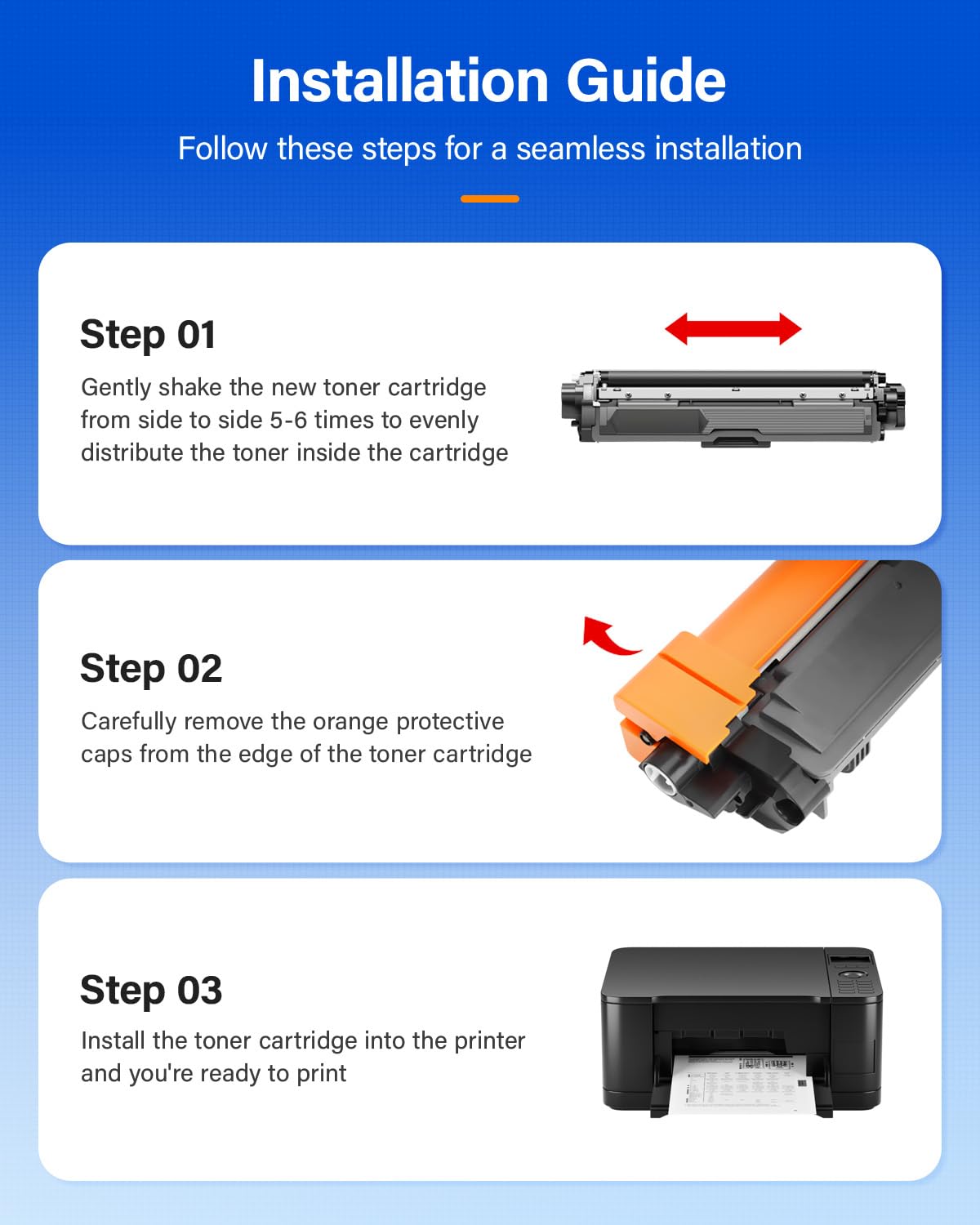 Installation Guide

Follow these steps for a seamless installation

Step 01

Gently shake the new toner cartridge from side to side 5-6 times to evenly distribute the toner inside the cartridge

Step 02

Carefully remove the orange protective caps from the edge of the toner cartridge

Step 03

Install the toner cartridge into the printer and you're ready to print