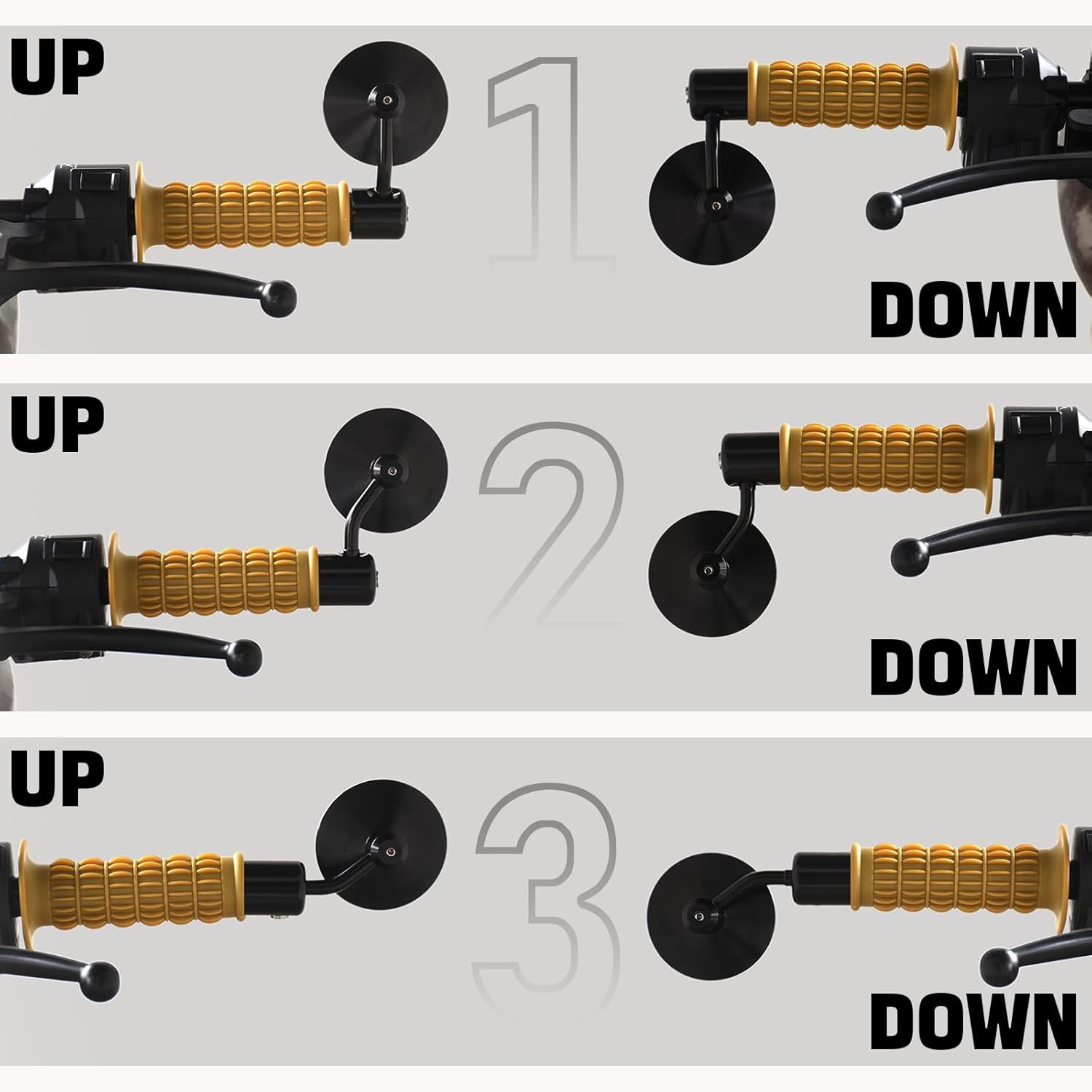 UP

1

DOWN

UP

2

DOWN

UP

3

DOWN