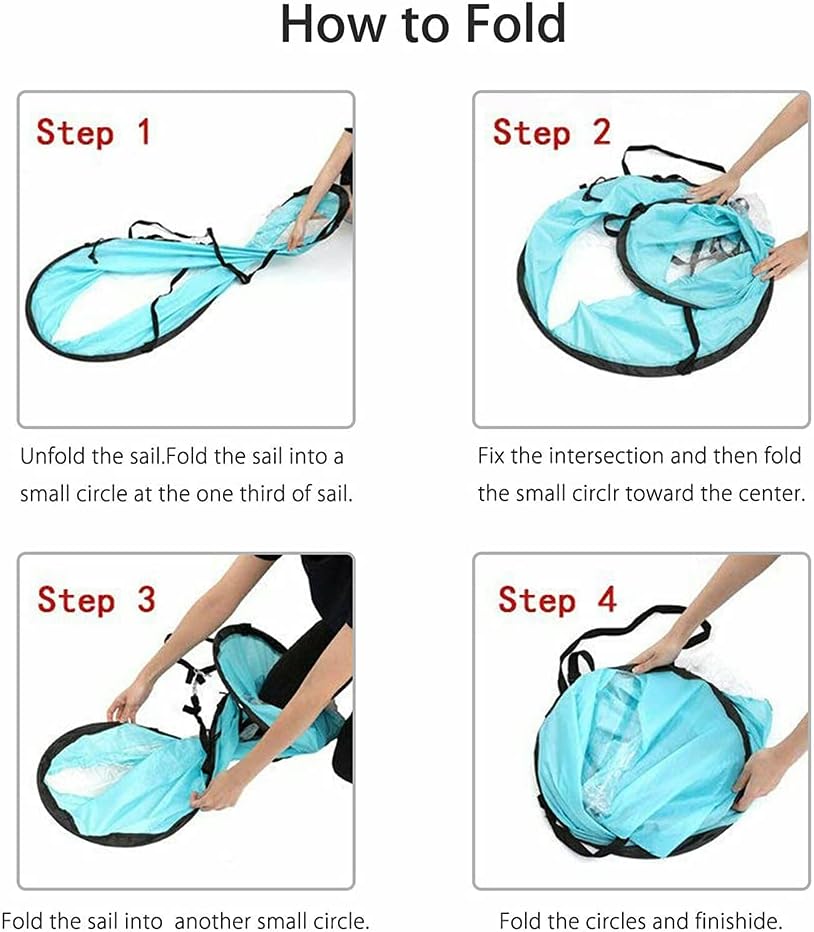 How to Fold

Step 1

Unfold the sail.Fold the sail into a small circle at the one third of sail.

Step 2

Fix the intersection and then fold the small circlr toward the center.

Step 3

Fold the sail into another small circle.

Step 4

Fold the circles and finishide.