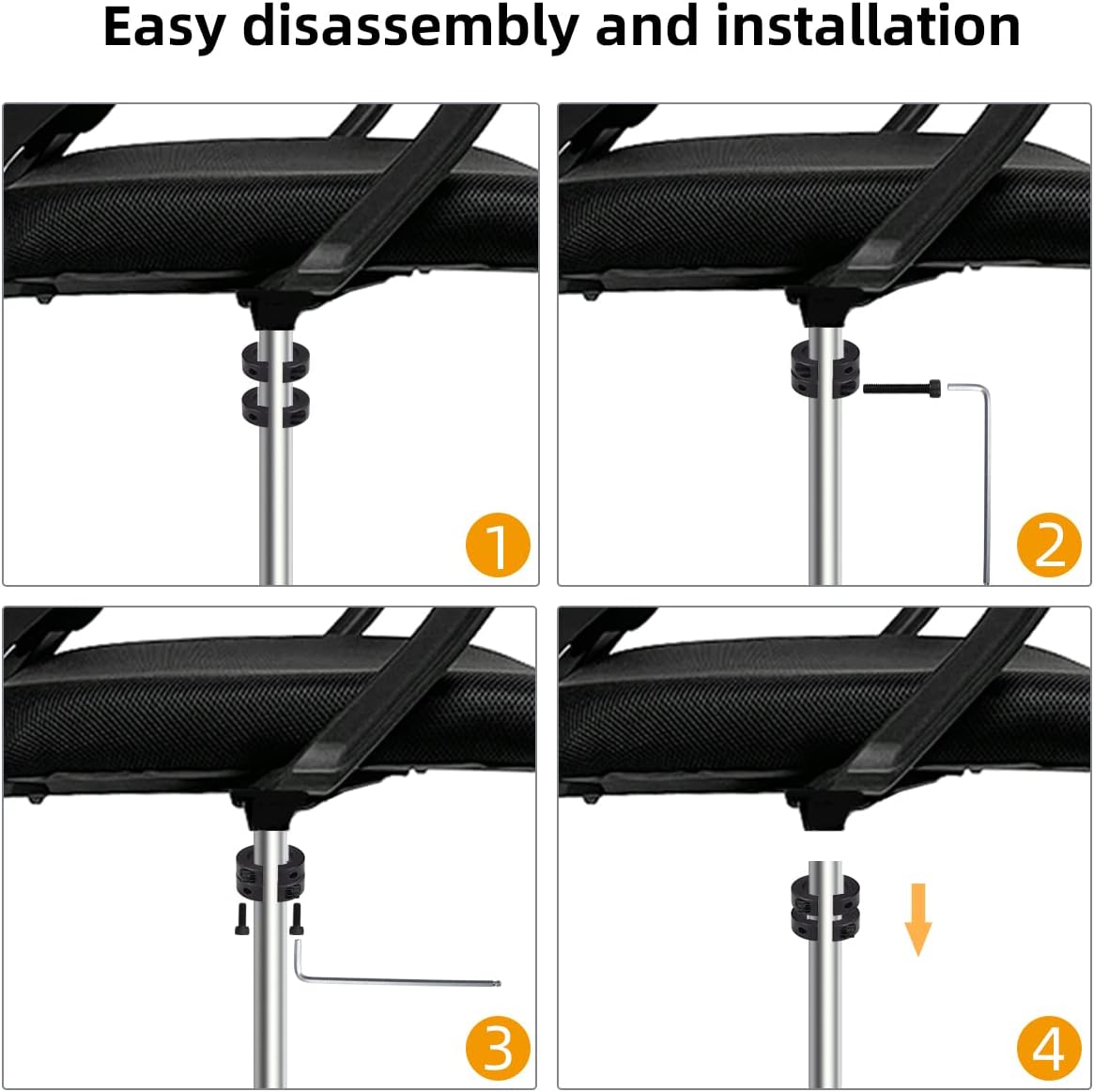 Easy disassembly and installation

1

2

3

4