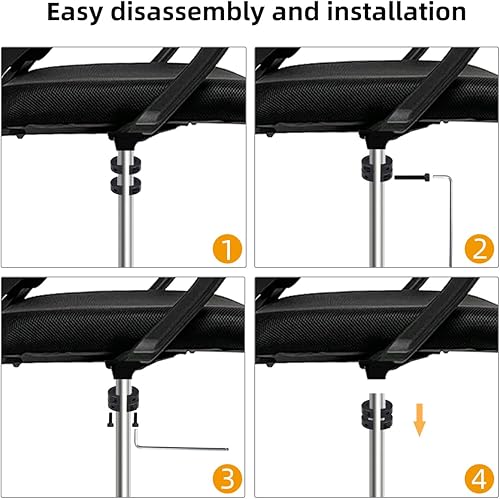 Easy disassembly and installation

1

2

3

4