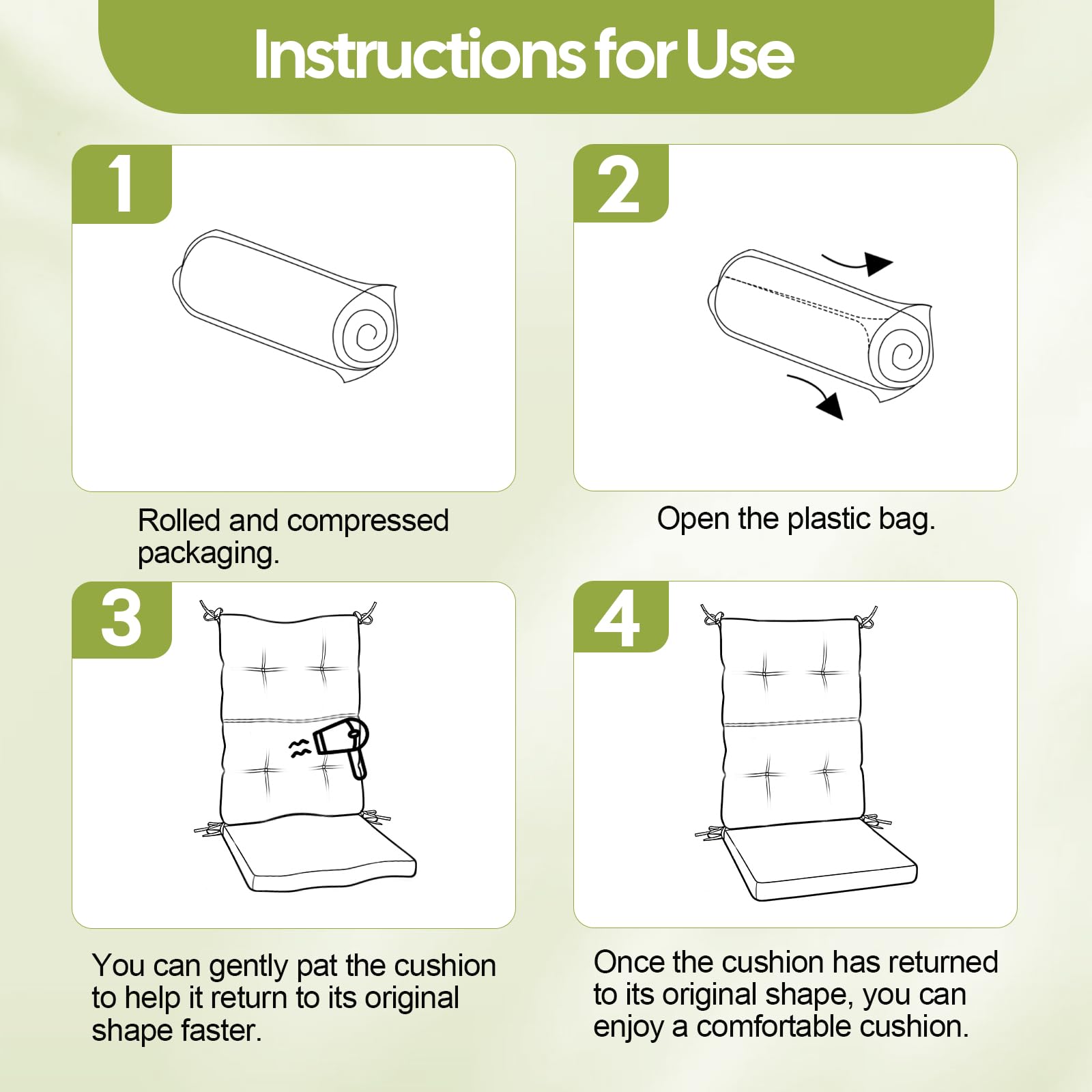 Instructions for Use

1

Rolled and compressed packaging.

2

Open the plastic bag.

3

You can gently pat the cushion to help it return to its original shape faster.

4

Once the cushion has returned to its original shape, you can enjoy a comfortable cushion.