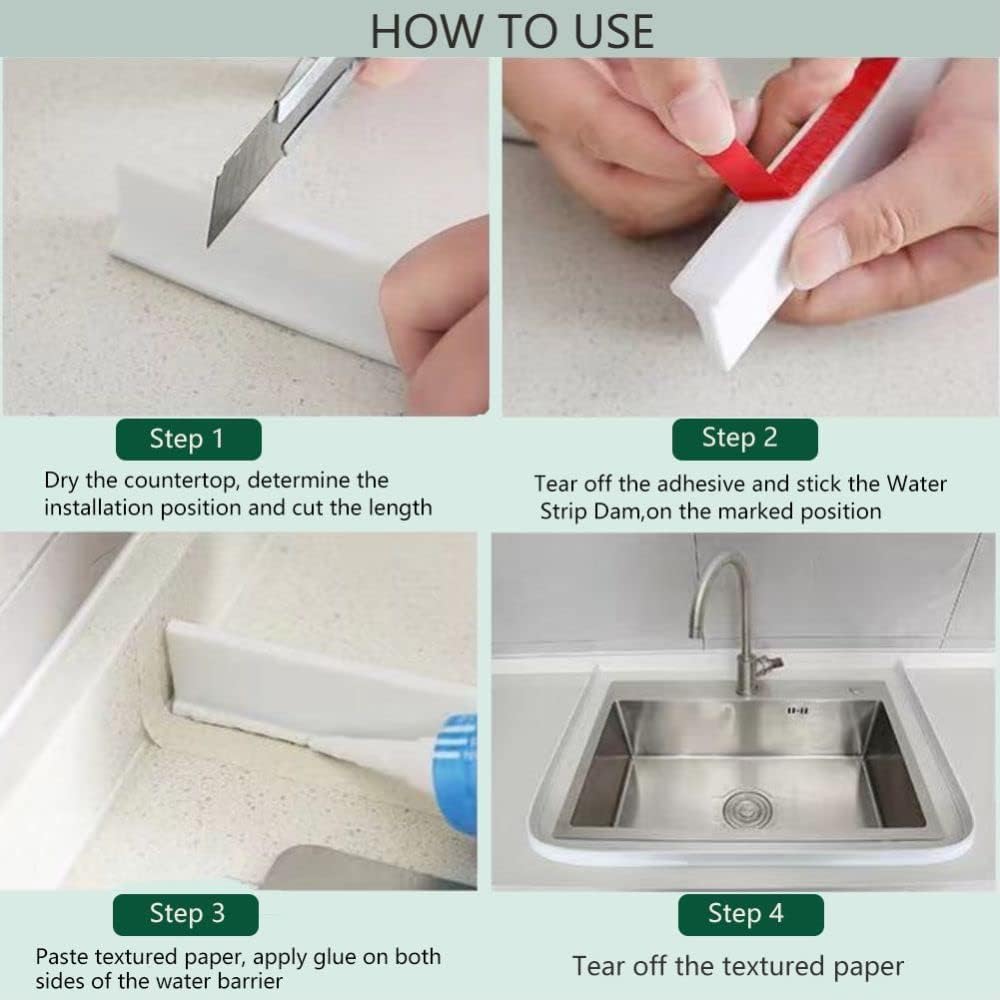 HOW TO USE

Step 1

Dry the countertop, determine the installation position and cut the length

Step 2

Tear off the adhesive and stick the Water Strip Dam,on the marked position

Step 3

Paste textured paper, apply glue on both sides of the water barrier

Step 4

Tear off the textured paper