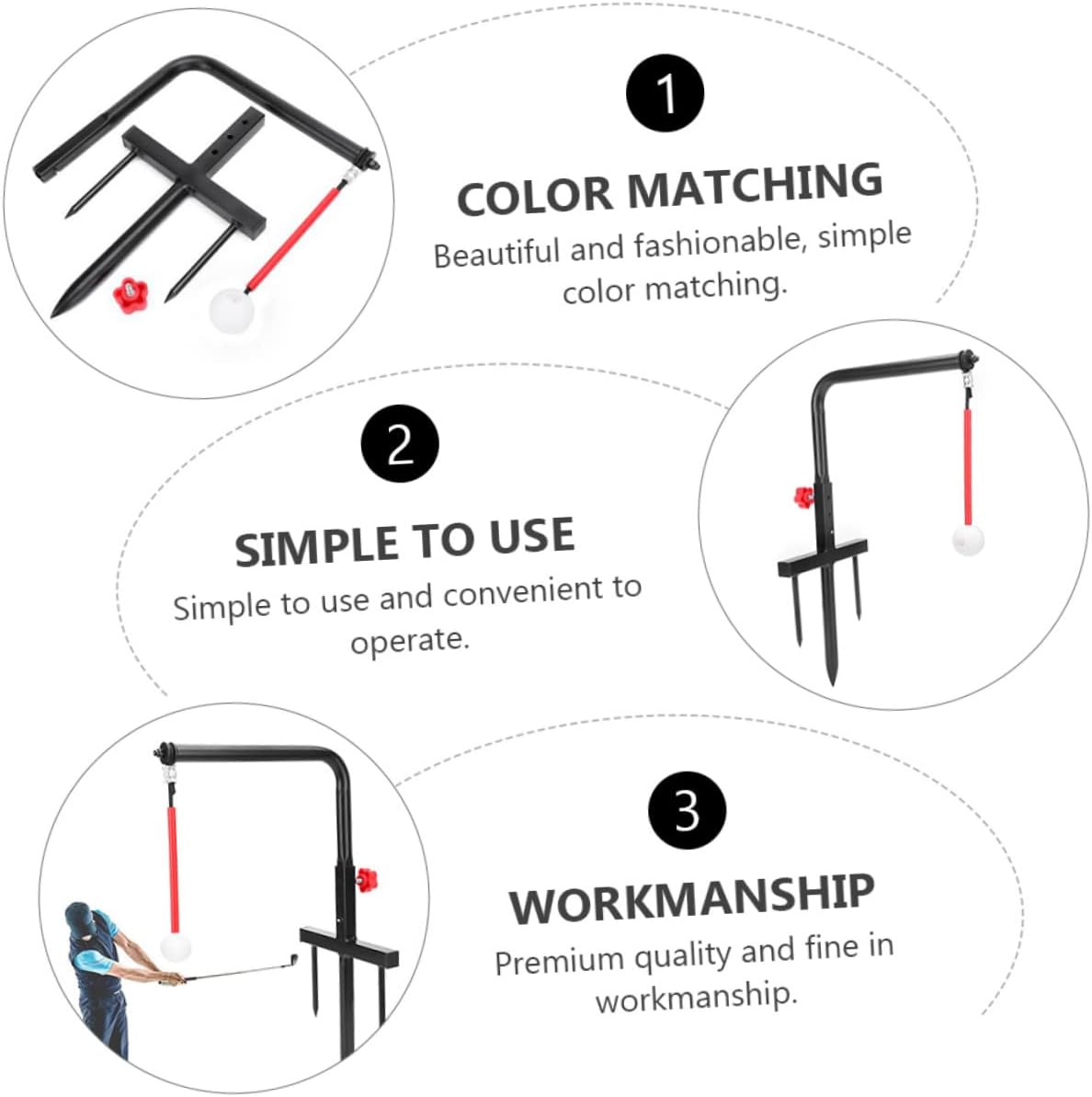 1

COLOR MATCHING

Beautiful and fashionable, simple color matching.

2

SIMPLE TO USE

Simple to use and convenient to operate.

3

WORKMANSHIP

Premium quality and fine in workmanship.