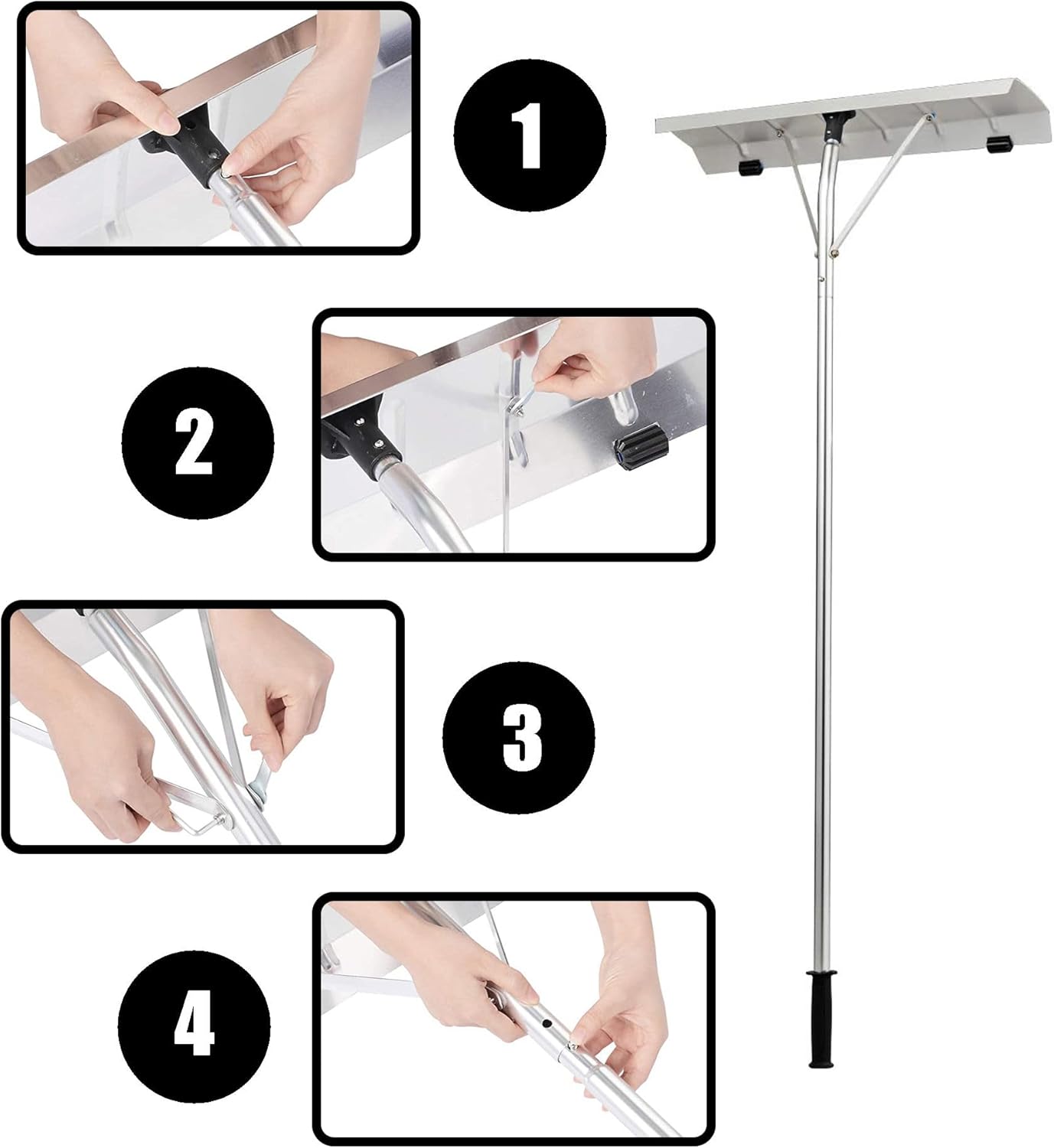 1

2

3

4