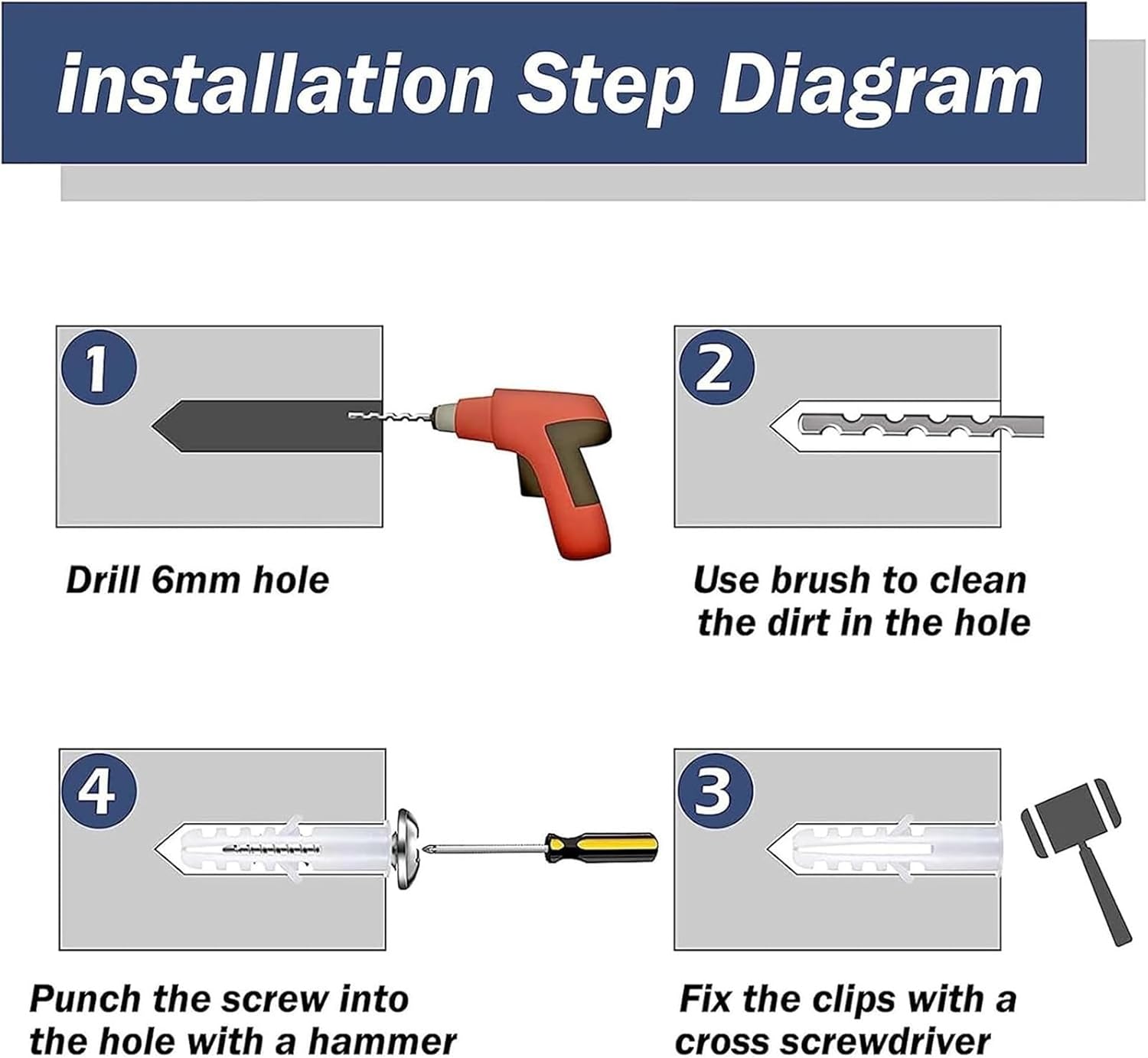 installation Step Diagram

1

Drill 6mm hole

2

Use brush to clean the dirt in the hole

4

Punch the screw into the hole with a hammer

3

Fix the clips with a cross screwdriver