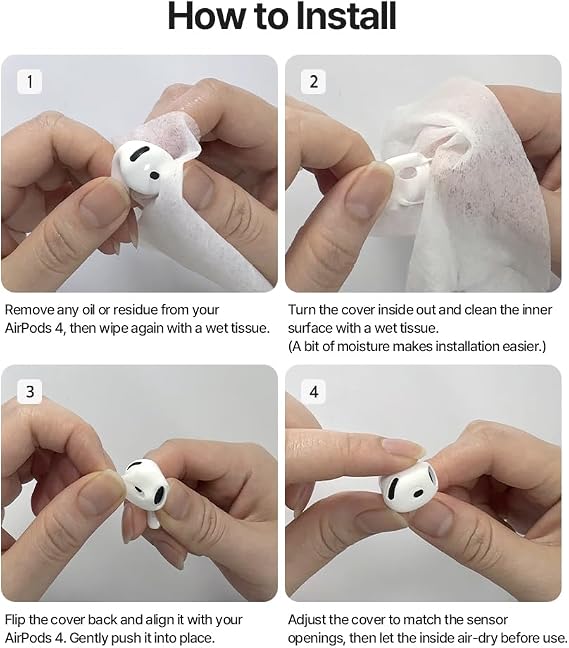 How to Install

1

Remove any oil or residue from your AirPods 4, then wipe again with a wet tissue.

2

Turn the cover inside out and clean the inner surface with a wet tissue.
(A bit of moisture makes installation easier.)

3

Flip the cover back and align it with your AirPods 4. Gently push it into place.

4

Adjust the cover to match the sensor openings, then let the inside air-dry before use.