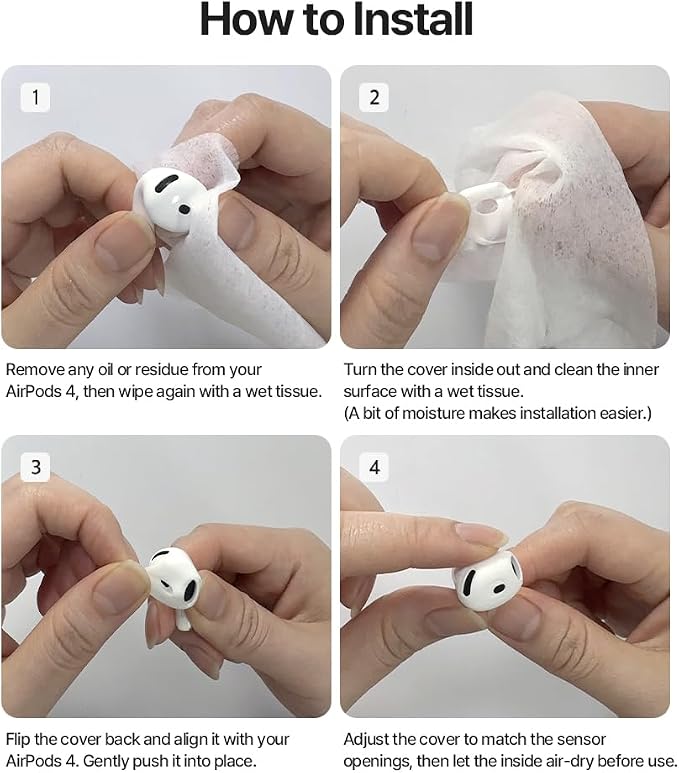 How to Install

1

Remove any oil or residue from your AirPods 4, then wipe again with a wet tissue.

2

Turn the cover inside out and clean the inner surface with a wet tissue.
(A bit of moisture makes installation easier.)

3

Flip the cover back and align it with your AirPods 4. Gently push it into place.

4

Adjust the cover to match the sensor openings, then let the inside air-dry before use.