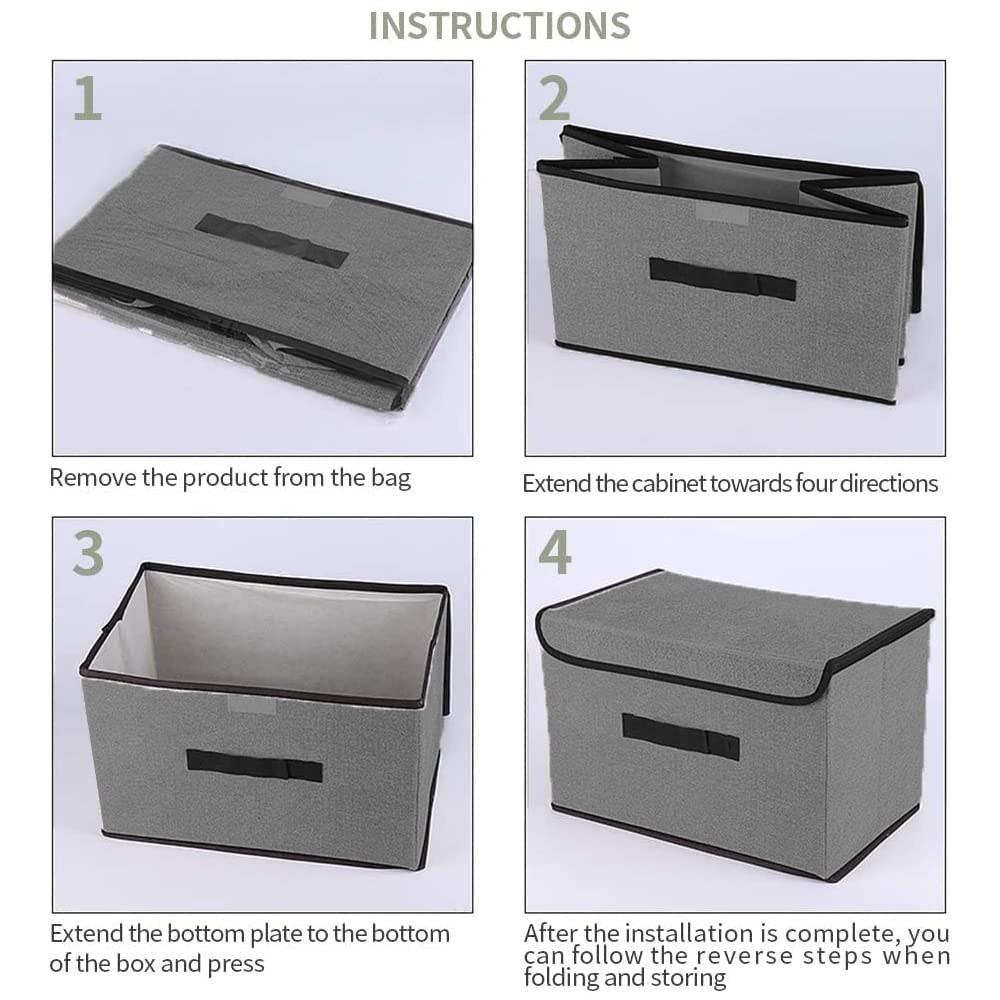 INSTRUCTIONS

1

Remove the product from the bag

2

Extend the cabinet towards four directions

3

Extend the bottom plate to the bottom of the box and press

4

After the installation is complete, you can follow the reverse steps when folding and storing