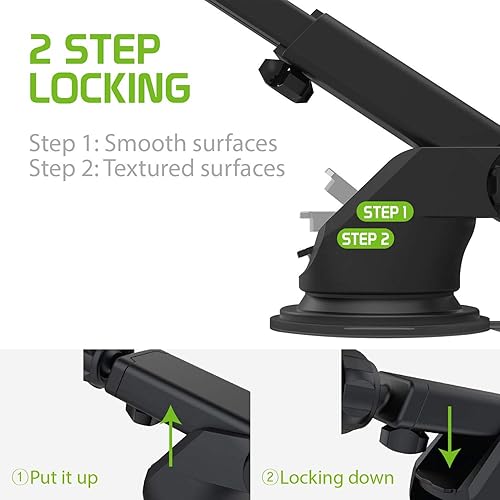 2 STEP LOCKING

Step 1: Smooth surfaces
Step 2: Textured surfaces

STEP 1
STEP 2

①Put it up

②Locking down