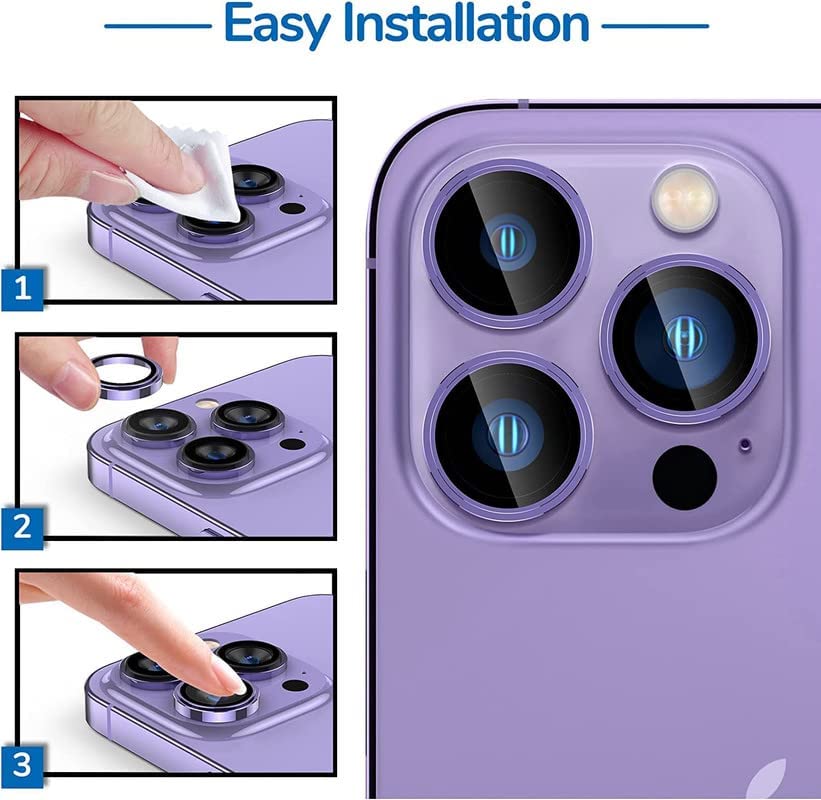 Easy Installation

1

2

3