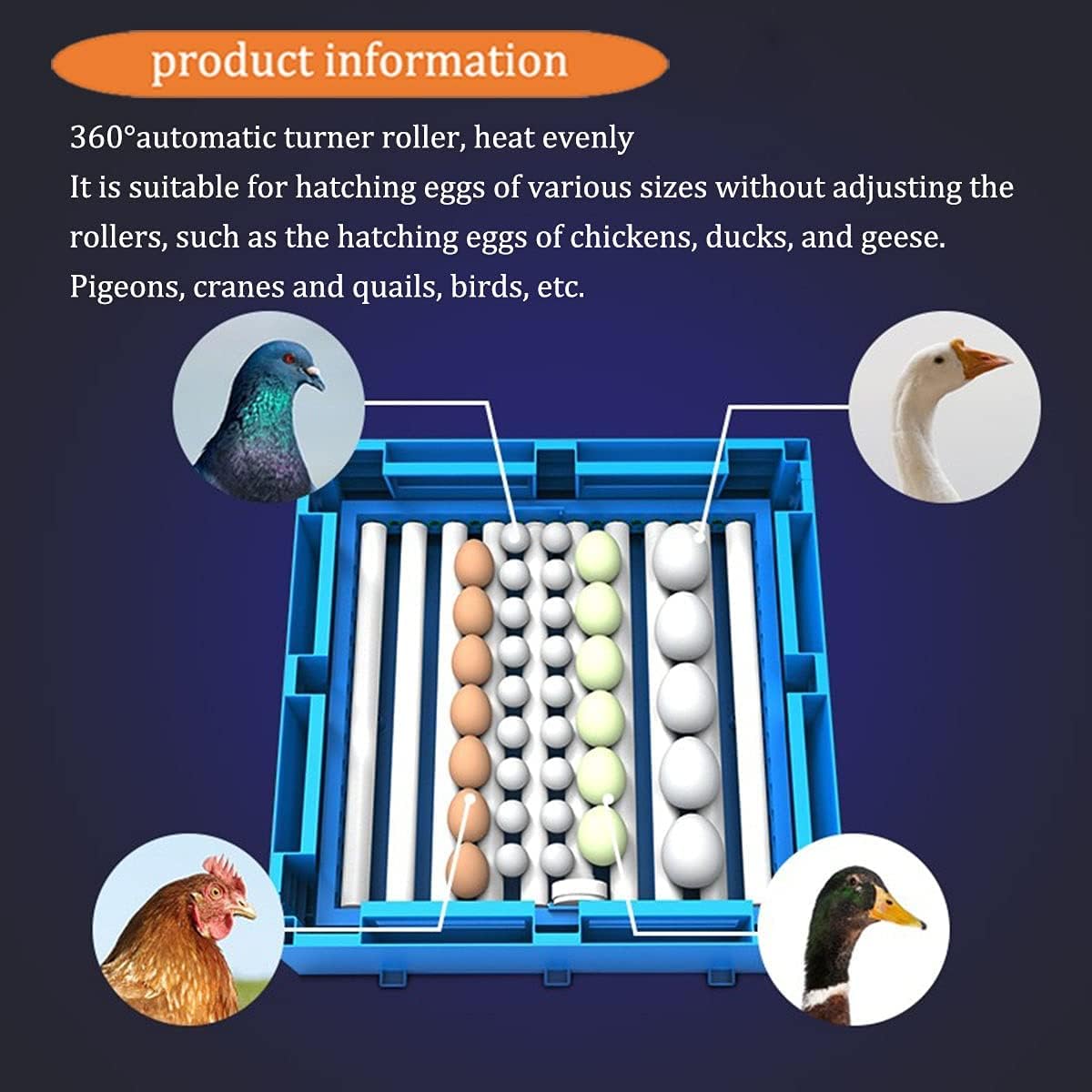 product information

360°automatic turner roller, heat evenly
It is suitable for hatching eggs of various sizes without adjusting the rollers, such as the hatching eggs of chickens, ducks, and geese. Pigeons, cranes and quails, birds, etc.