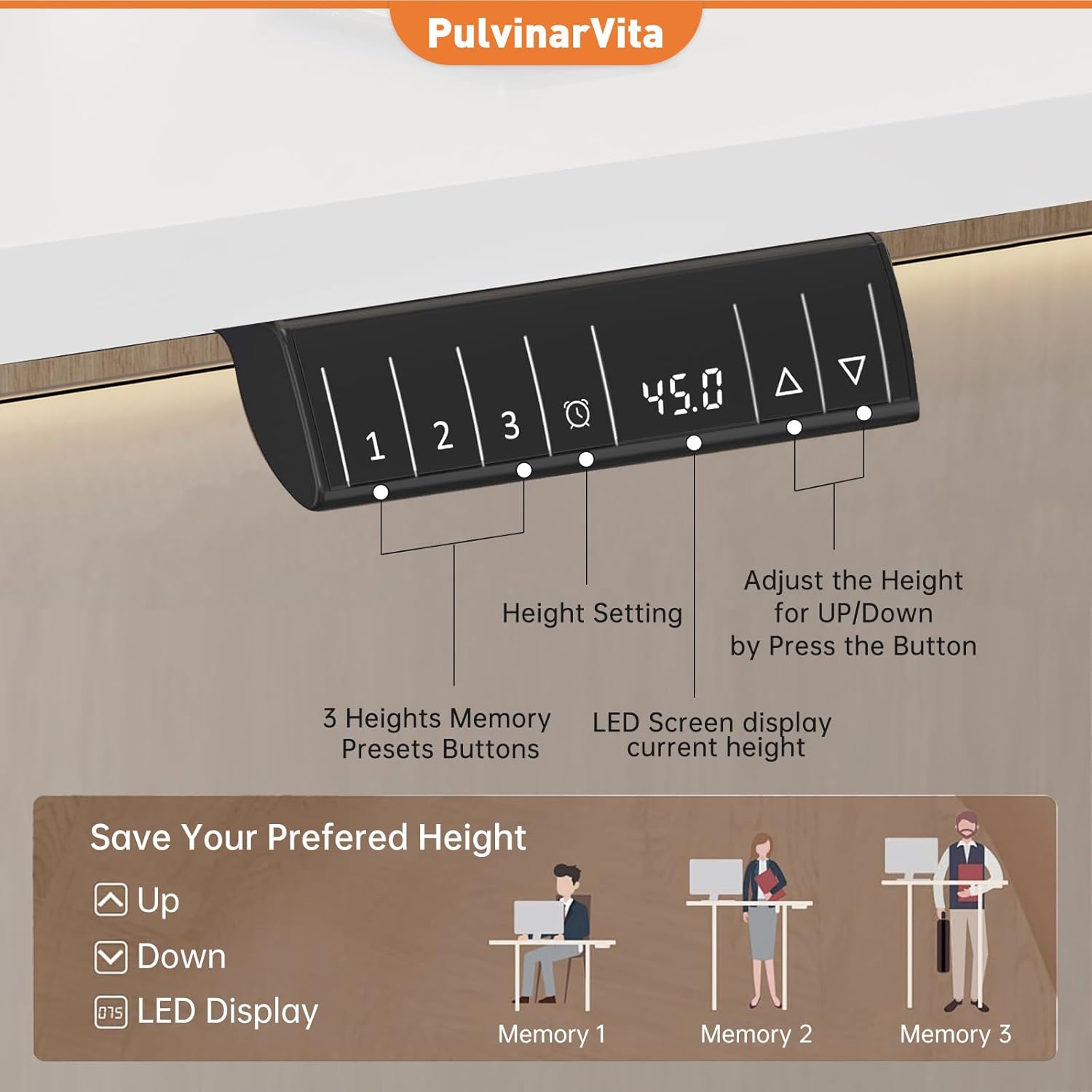 PulvinarVita

1 2 3 45.0

Height Setting

Adjust the Height for UP/Down by Press the Button

3 Heights Memory Presets Buttons

LED Screen display current height

Save Your Prefered Height

Up

Down

075 LED Display

Memory 1

Memory 2

Memory 3