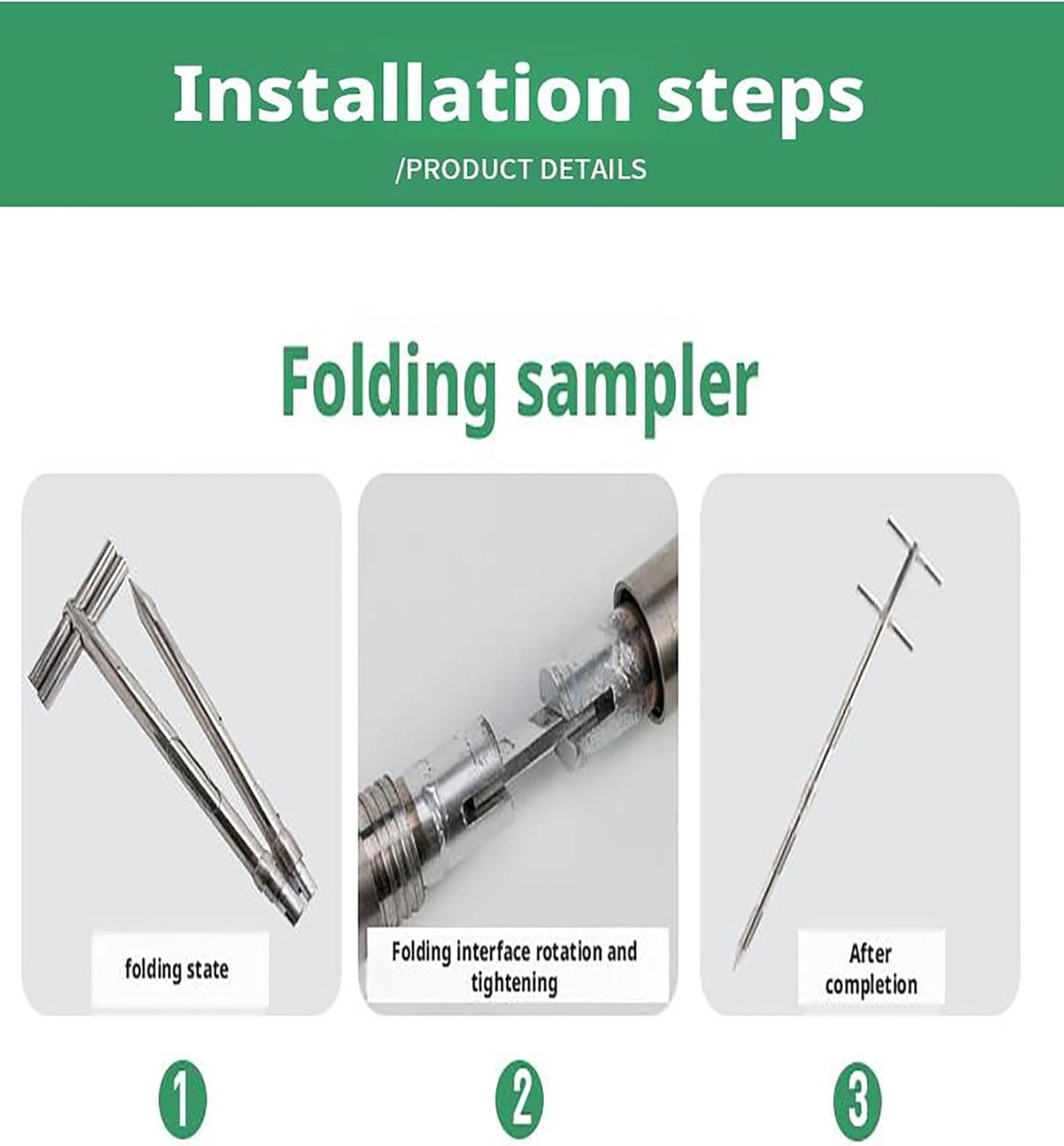 Installation steps
/PRODUCT DETAILS

Folding sampler

folding state

Folding interface rotation and tightening

After completion

1

2

3