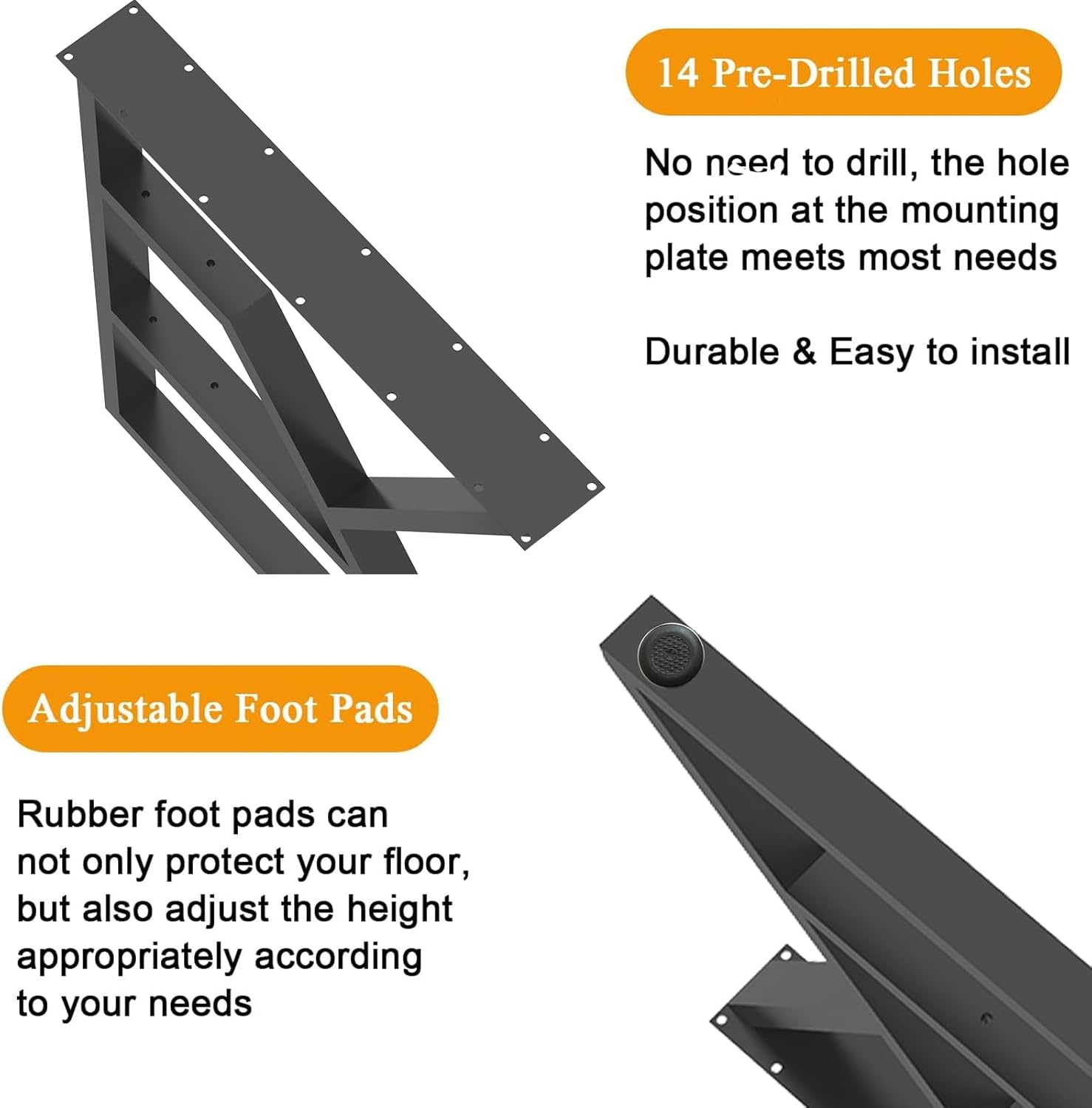 14 Pre-Drilled Holes

No need to drill, the hole position at the mounting plate meets most needs

Durable & Easy to install

Adjustable Foot Pads

Rubber foot pads can not only protect your floor, but also adjust the height appropriately according to your needs