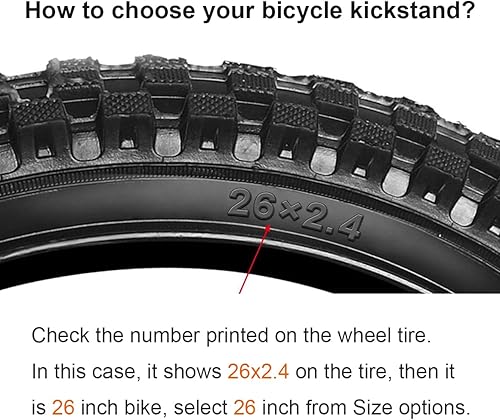 How to choose your bicycle kickstand?

26×2.4

Check the number printed on the wheel tire.

In this case, it shows 26x2.4 on the tire, then it is 26 inch bike, select 26 inch from Size options.