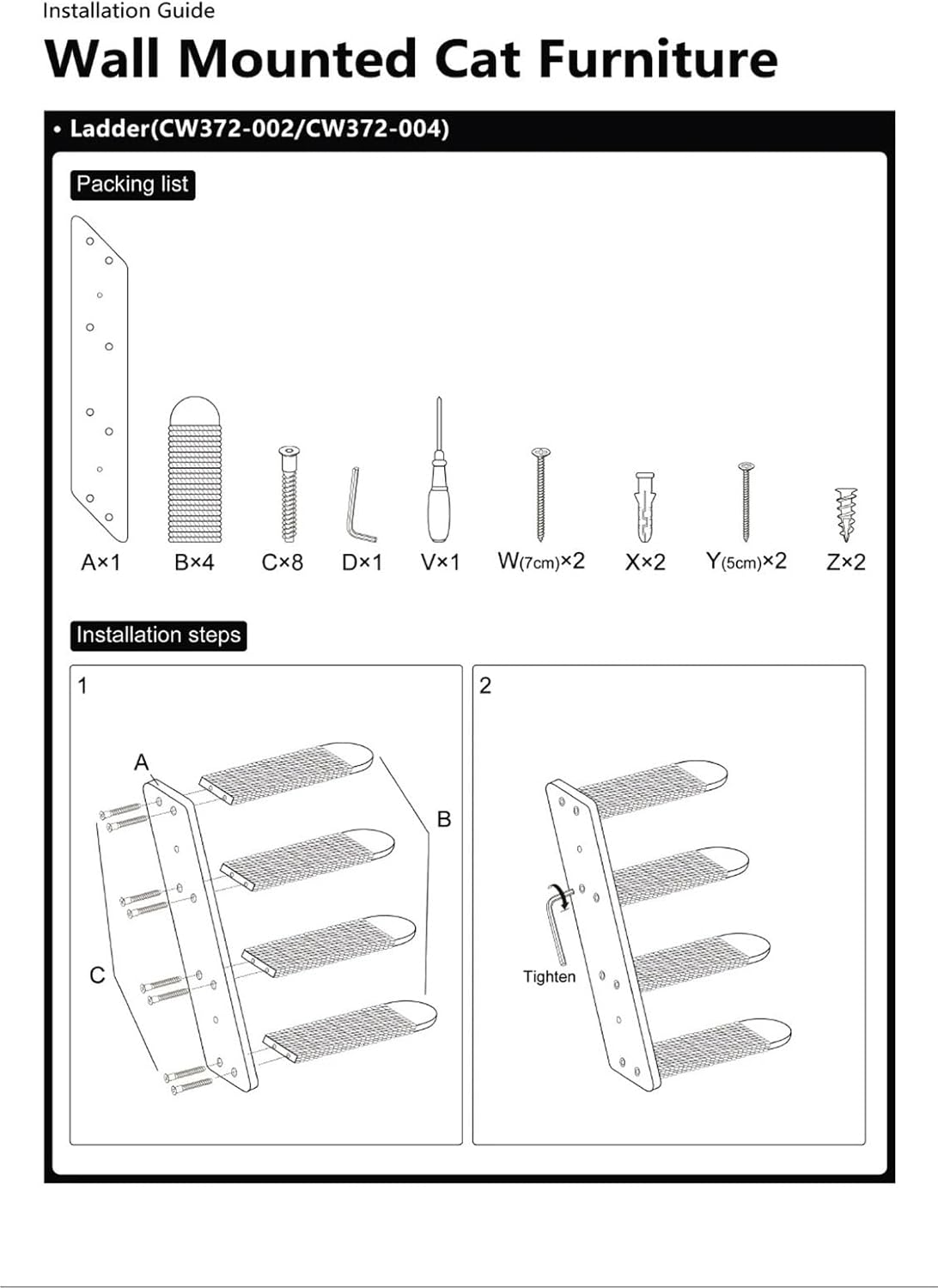 Installation Guide

Wall Mounted Cat Furniture

• Ladder(CW372-002/CW372-004)

Packing list

A×1 B×4 C×8 D×1 V×1 W(7cm)×2 X×2 Y(5cm)×2 Z×2

Installation steps

1

A

B

C

2

Tighten