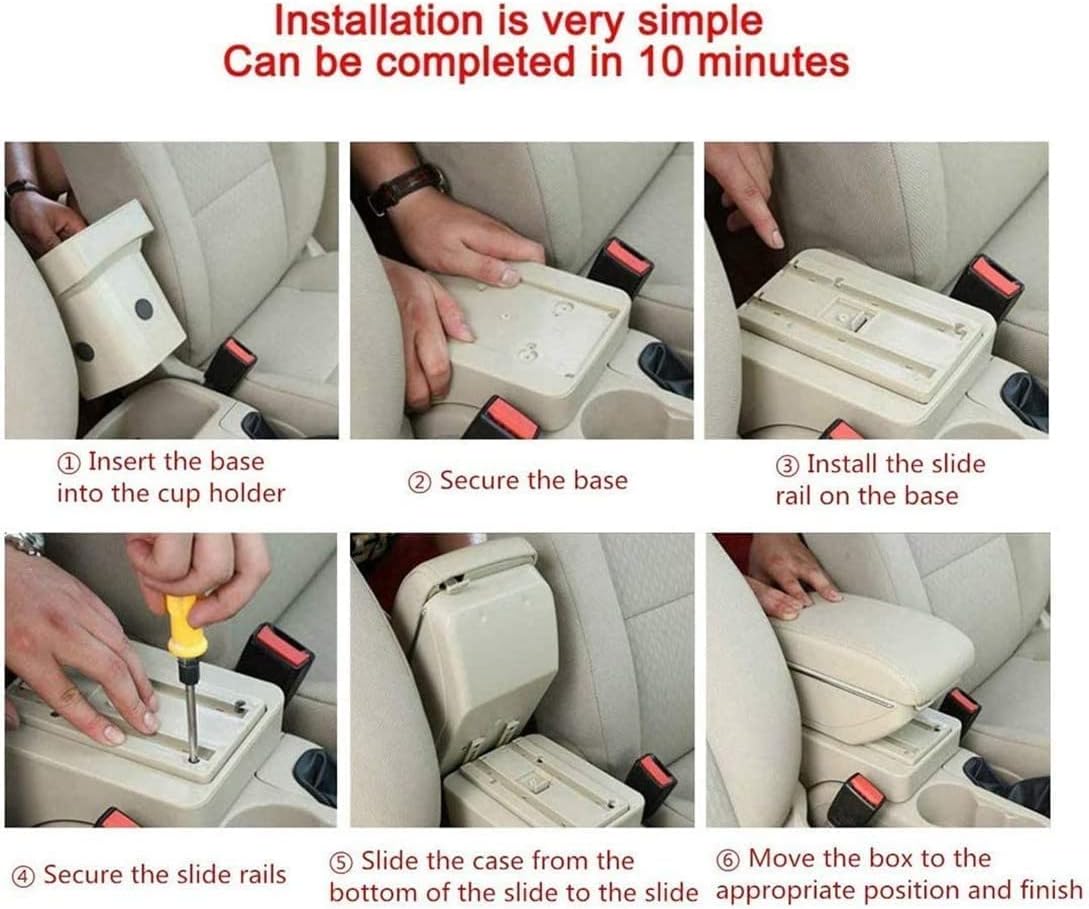 Installation is very simple
Can be completed in 10 minutes

① Insert the base into the cup holder

② Secure the base

③ Install the slide rail on the base

④ Secure the slide rails

⑤ Slide the case from the bottom of the slide to the slide

⑥ Move the box to the appropriate position and finish