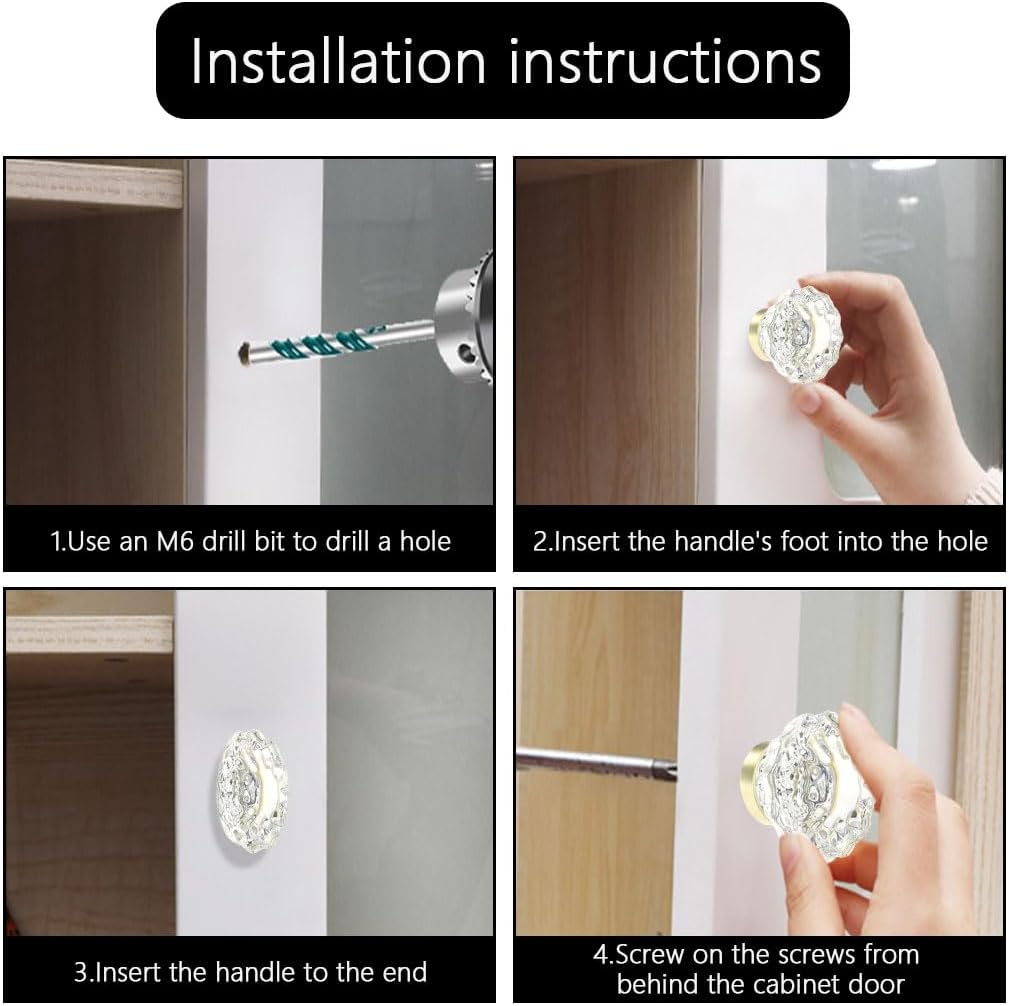 Installation instructions

1.Use an M6 drill bit to drill a hole

2.Insert the handle's foot into the hole

3.Insert the handle to the end

4.Screw on the screws from behind the cabinet door