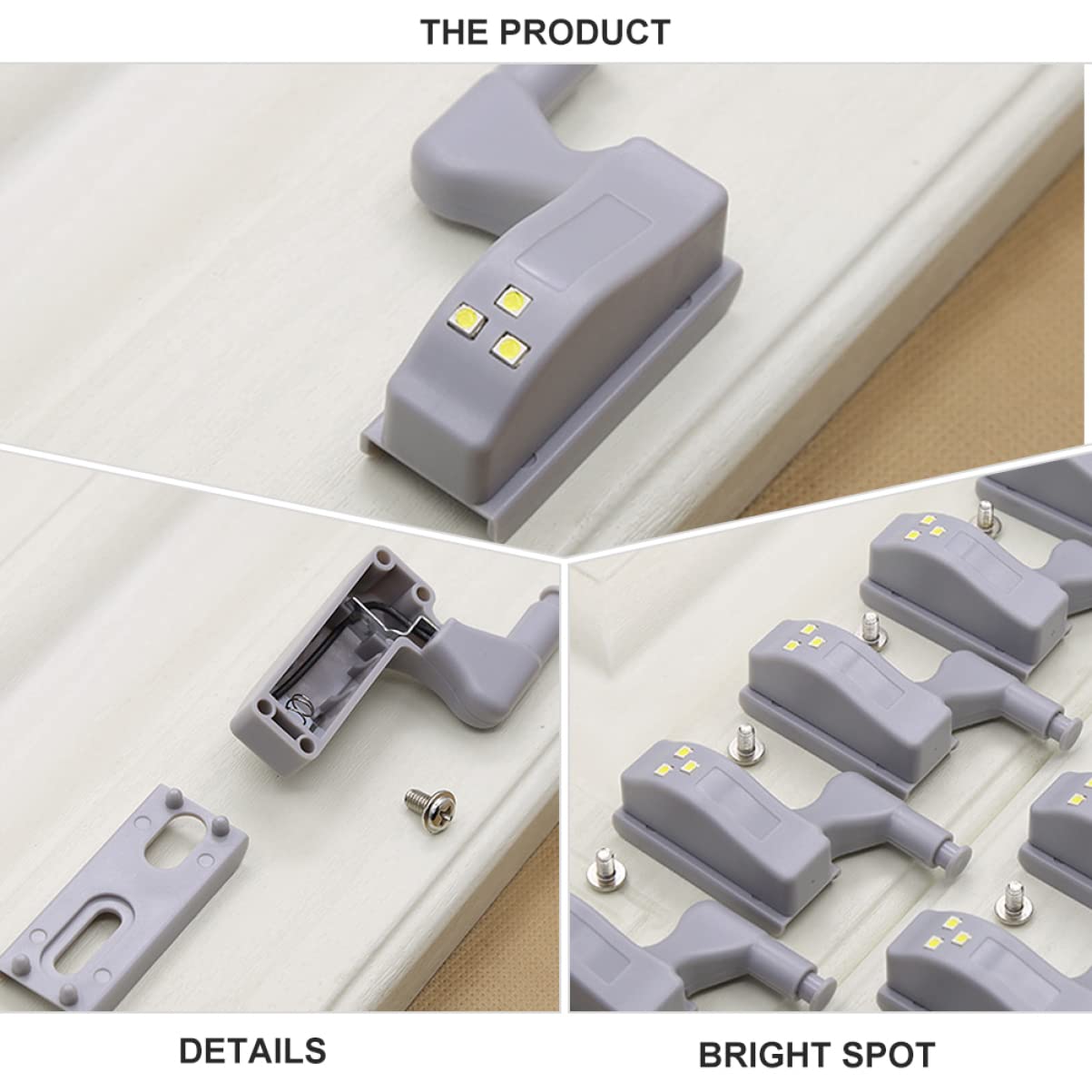 THE PRODUCT

DETAILS

BRIGHT SPOT