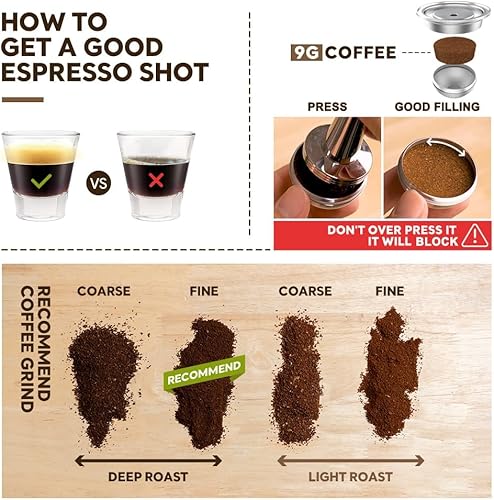 HOW TO GET A GOOD ESPRESSO SHOT

VS

9G COFFEE

PRESS

GOOD FILLING

DON'T OVER PRESS IT IT WILL BLOCK

RECOMMEND COFFEE GRIND

COARSE

FINE

COARSE

FINE

RECOMMEND

DEEP ROAST

LIGHT ROAST