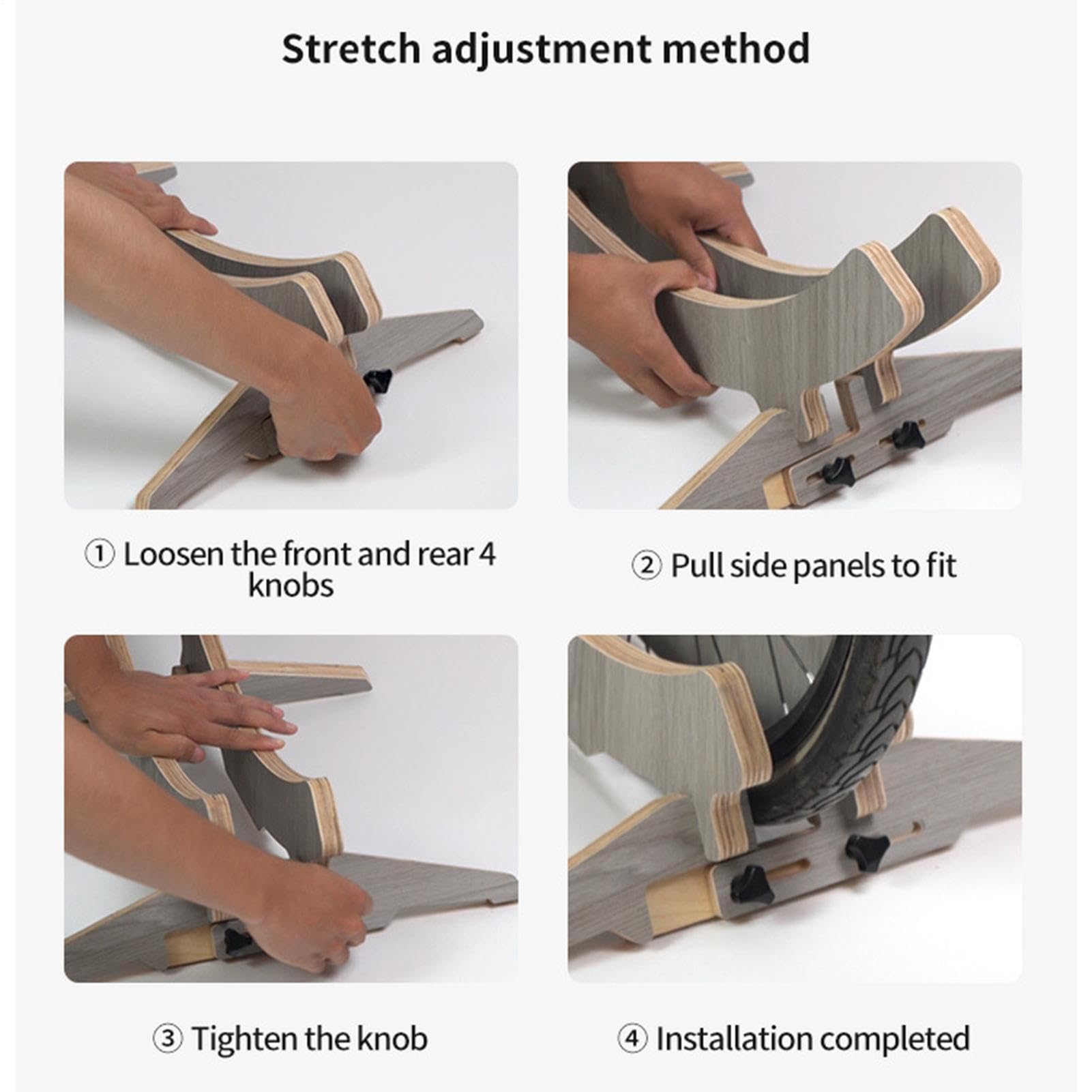 Stretch adjustment method

① Loosen the front and rear 4 knobs

② Pull side panels to fit

③ Tighten the knob

④ Installation completed