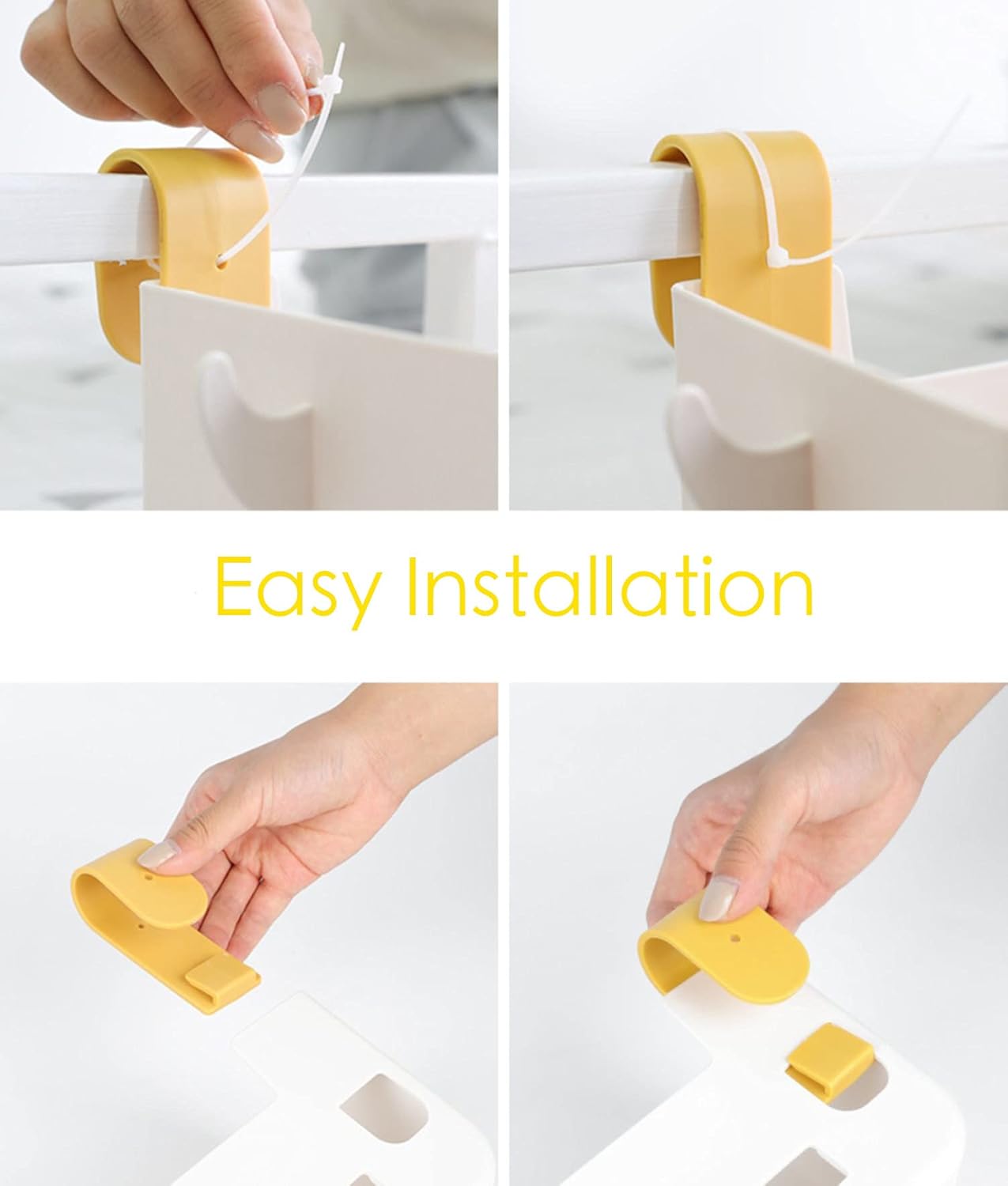 Easy Installation