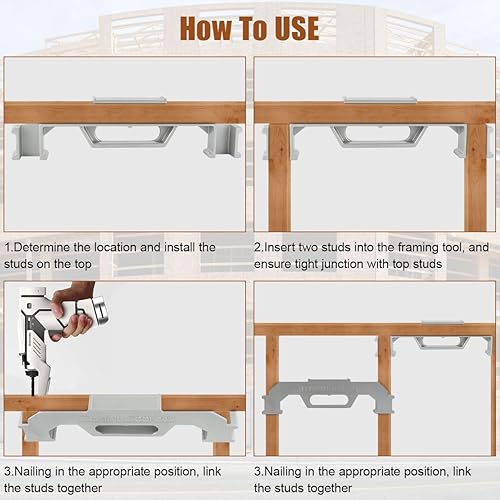 How To USE

1.Determine the location and install the studs on the top

2.Insert two studs into the framing tool, and ensure tight junction with top studs

3.Nailing in the appropriate position, link the studs together

3.Nailing in the appropriate position, link the studs together