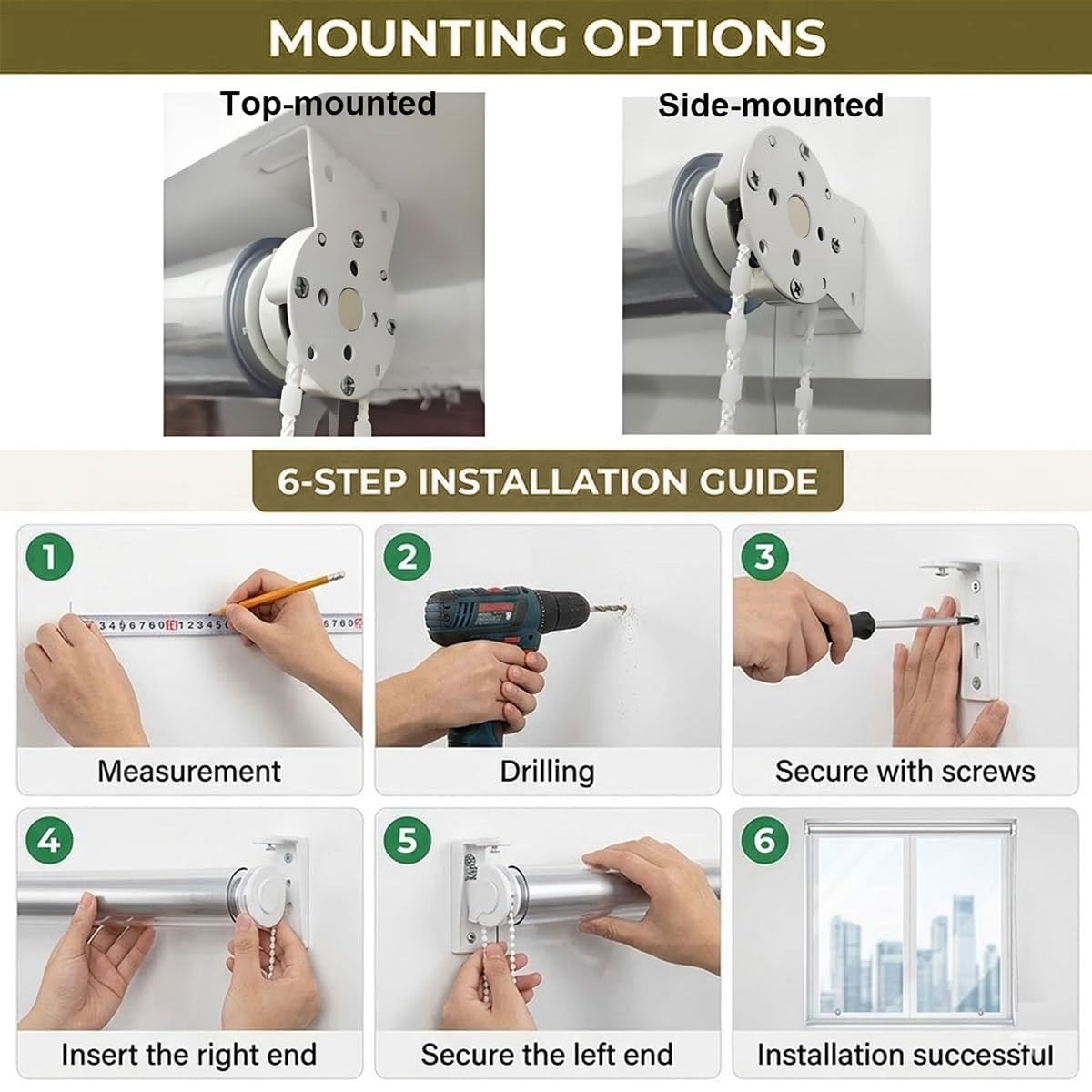 MOUNTING OPTIONS

Top-mounted

Side-mounted

6-STEP INSTALLATION GUIDE

1

Measurement

2

Drilling

3

Secure with screws

4

Insert the right end

5

Secure the left end

6

Installation successful