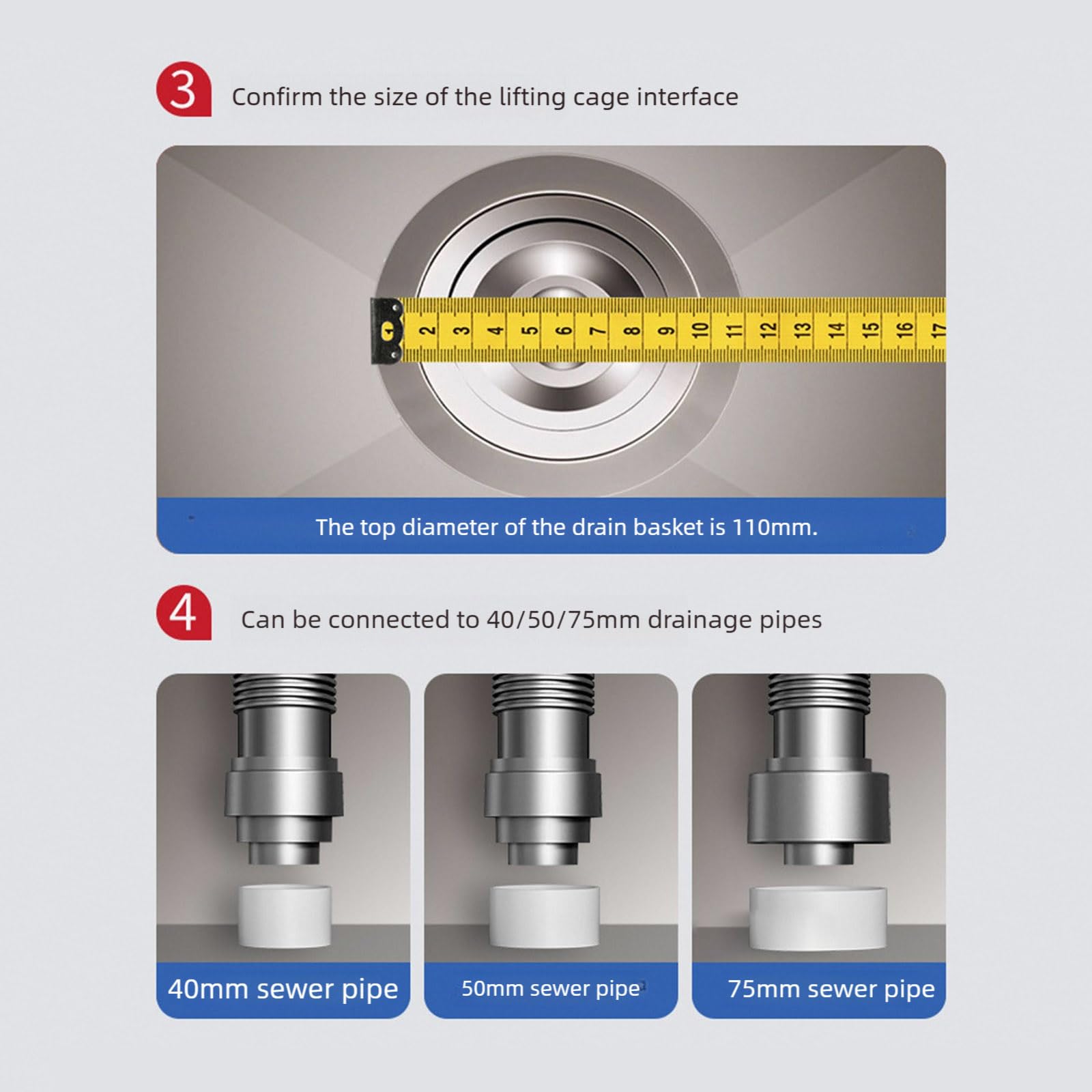 3 Confirm the size of the lifting cage interface

2 3 4 5 6 7 8 9 10 11 12 13 14 15 16 17

The top diameter of the drain basket is 110mm.

4 Can be connected to 40/50/75mm drainage pipes

40mm sewer pipe

50mm sewer pipe

75mm sewer pipe