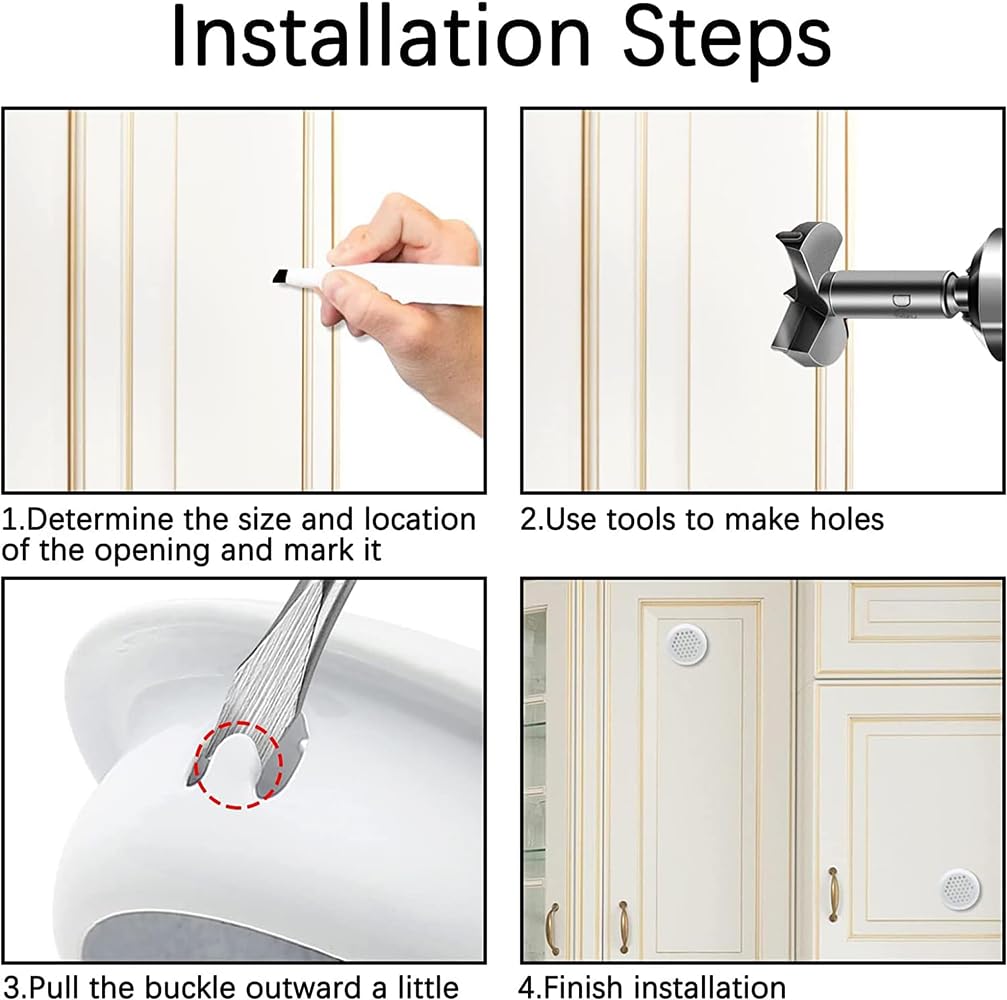 Installation Steps

1.Determine the size and location of the opening and mark it

2.Use tools to make holes

3.Pull the buckle outward a little

4.Finish installation