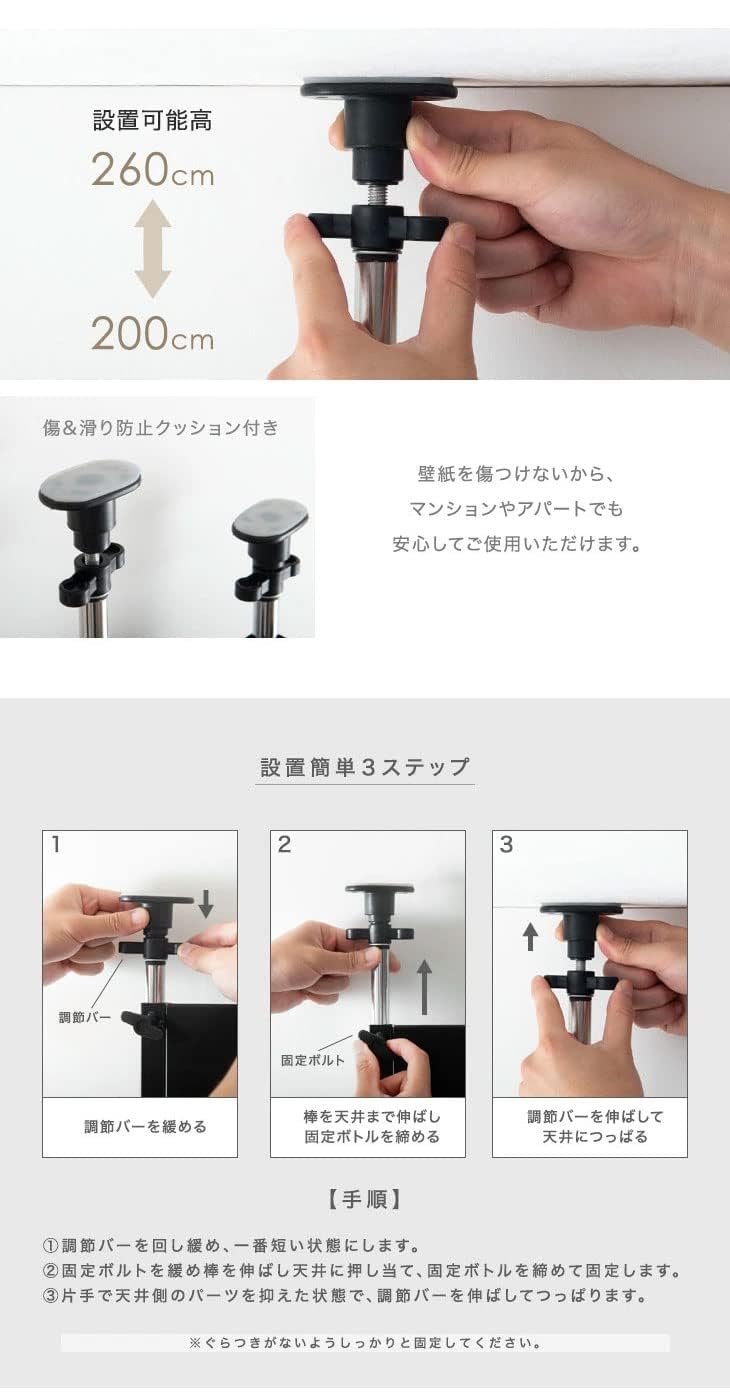 設置可能高
260cm
200cm

傷&滑り防止クッション付き

壁紙を傷つけないから、
マンションやアパートでも
安心してご使用いただけます。

設置簡単3ステップ

1
調節バー
調節バーを緩める

2
固定ボルト
棒を天井まで伸ばし
固定ボトルを締める

3
調節バーを伸ばして
天井につっぱる

【手順】

①調節バーを回し緩め、一番短い状態にします。
②固定ボルトを緩め棒を伸ばし天井に押し当て、固定ボトルを締めて固定します。
③片手で天井側のパーツを抑えた状態で、調節バーを伸ばしてつっぱります。

※ぐらつきがないようしっかりと固定してください。