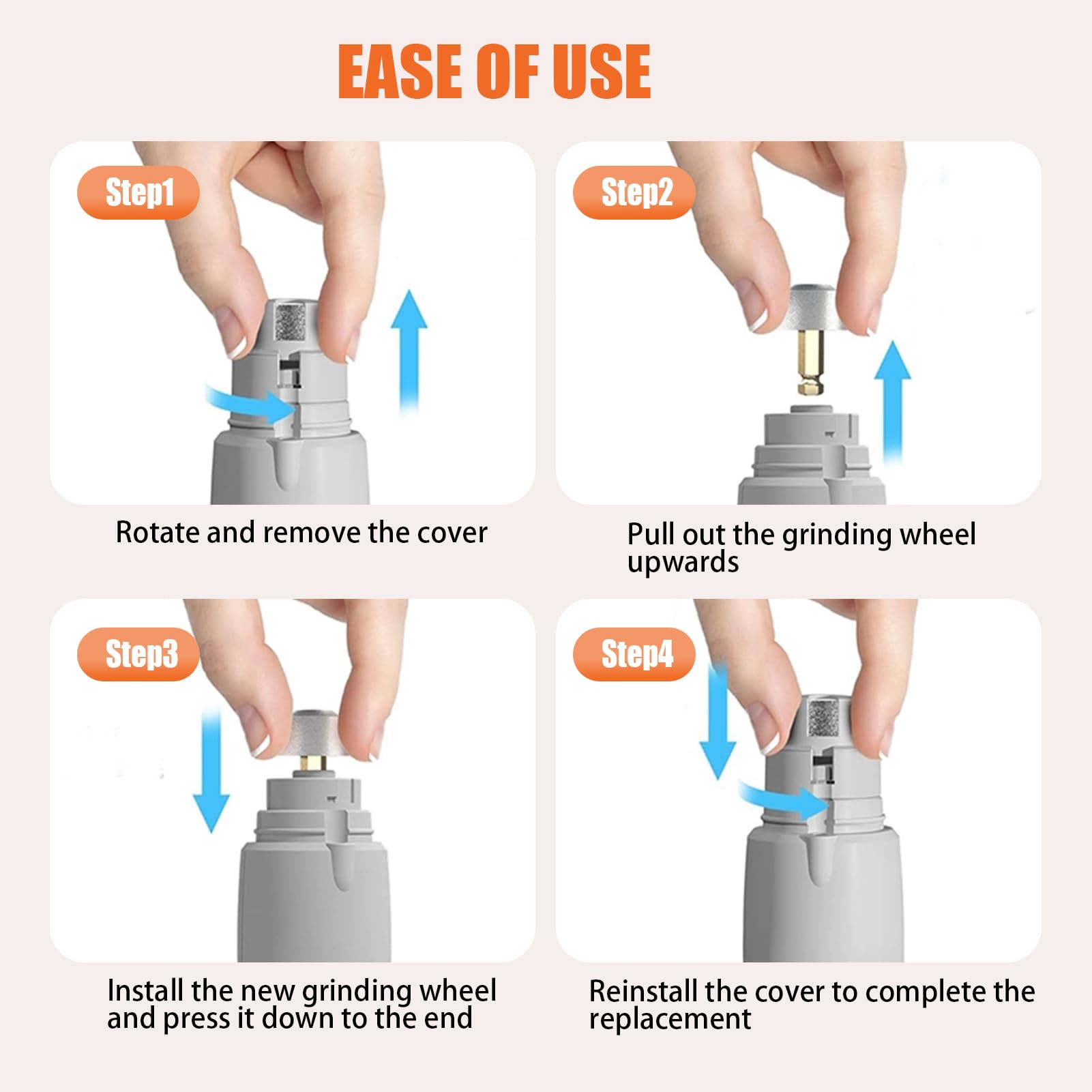 EASE OF USE

Step1

Rotate and remove the cover

Step2

Pull out the grinding wheel upwards

Step3

Install the new grinding wheel and press it down to the end

Step4

Reinstall the cover to complete the replacement