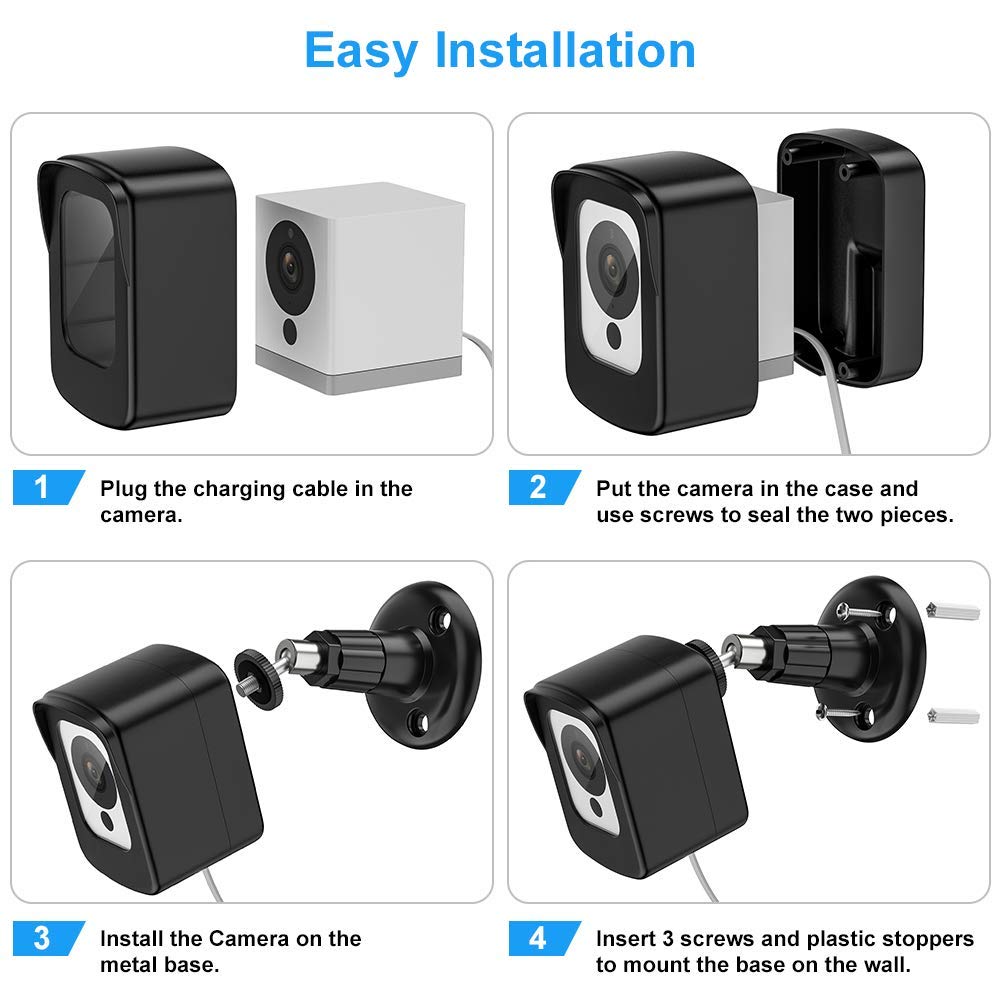 Easy Installation

1 Plug the charging cable in the camera.

2 Put the camera in the case and use screws to seal the two pieces.

3 Install the Camera on the metal base.

4 Insert 3 screws and plastic stoppers to mount the base on the wall.