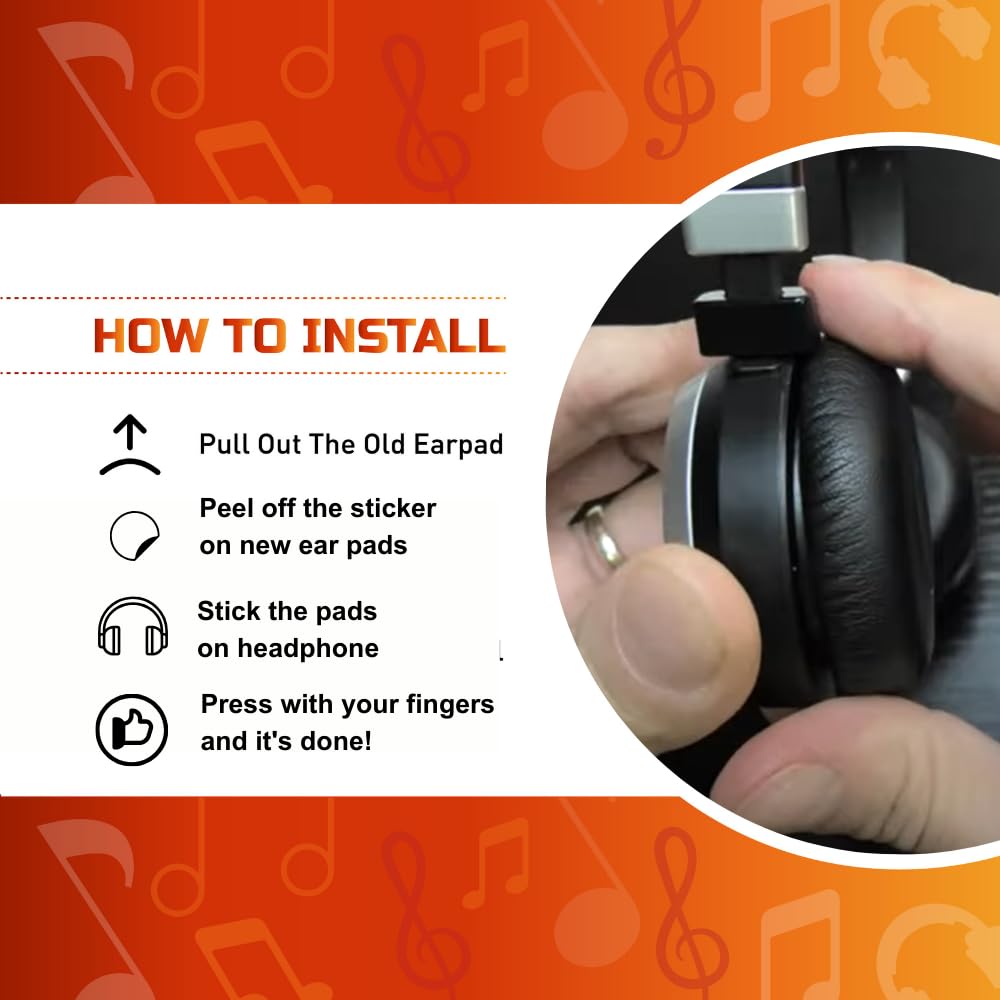 HOW TO INSTALL

Pull Out The Old Earpad

Peel off the sticker on new ear pads

Stick the pads on headphone

Press with your fingers and it's done!