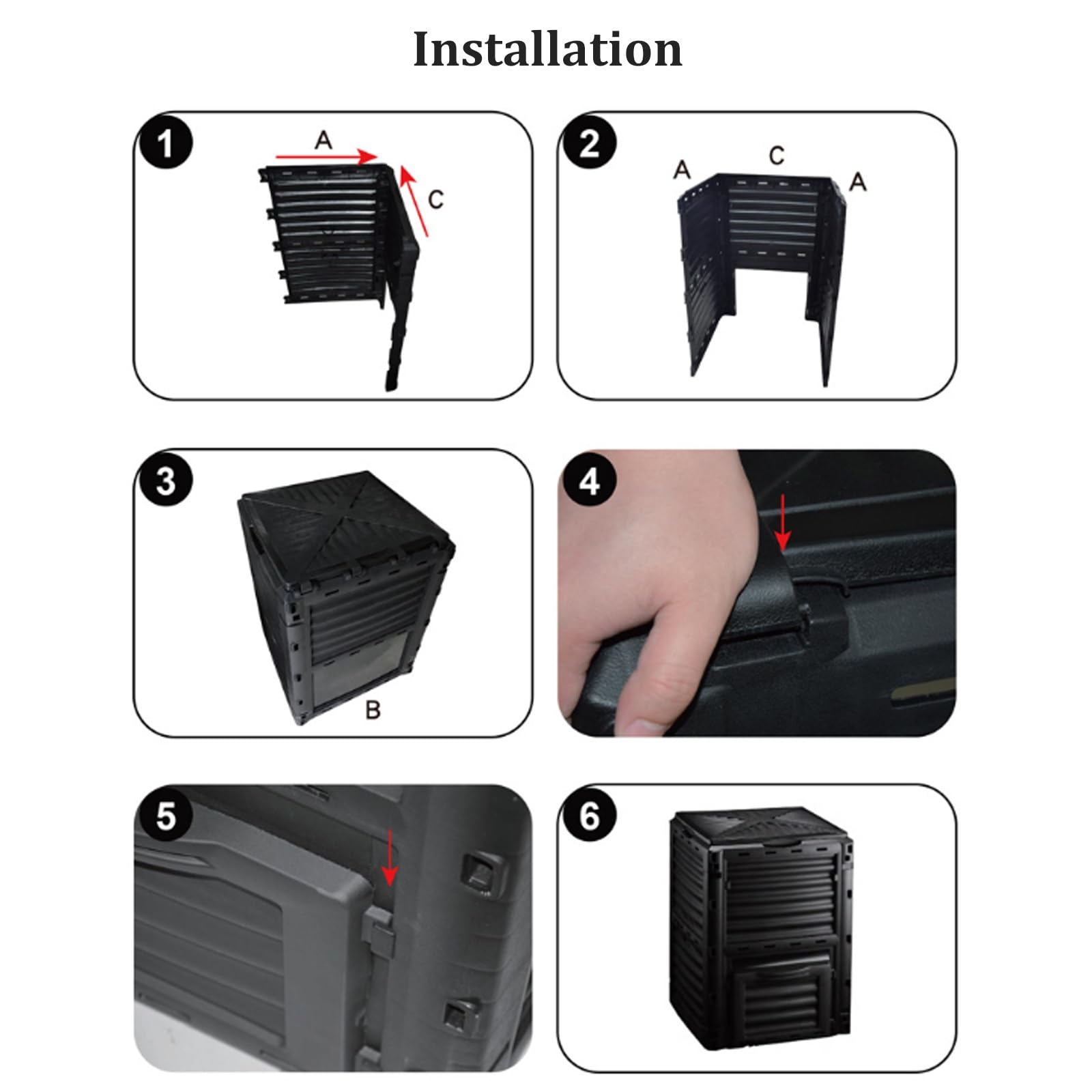 Installation

1
A
C

2
A
C
A

3
B

4

5

6