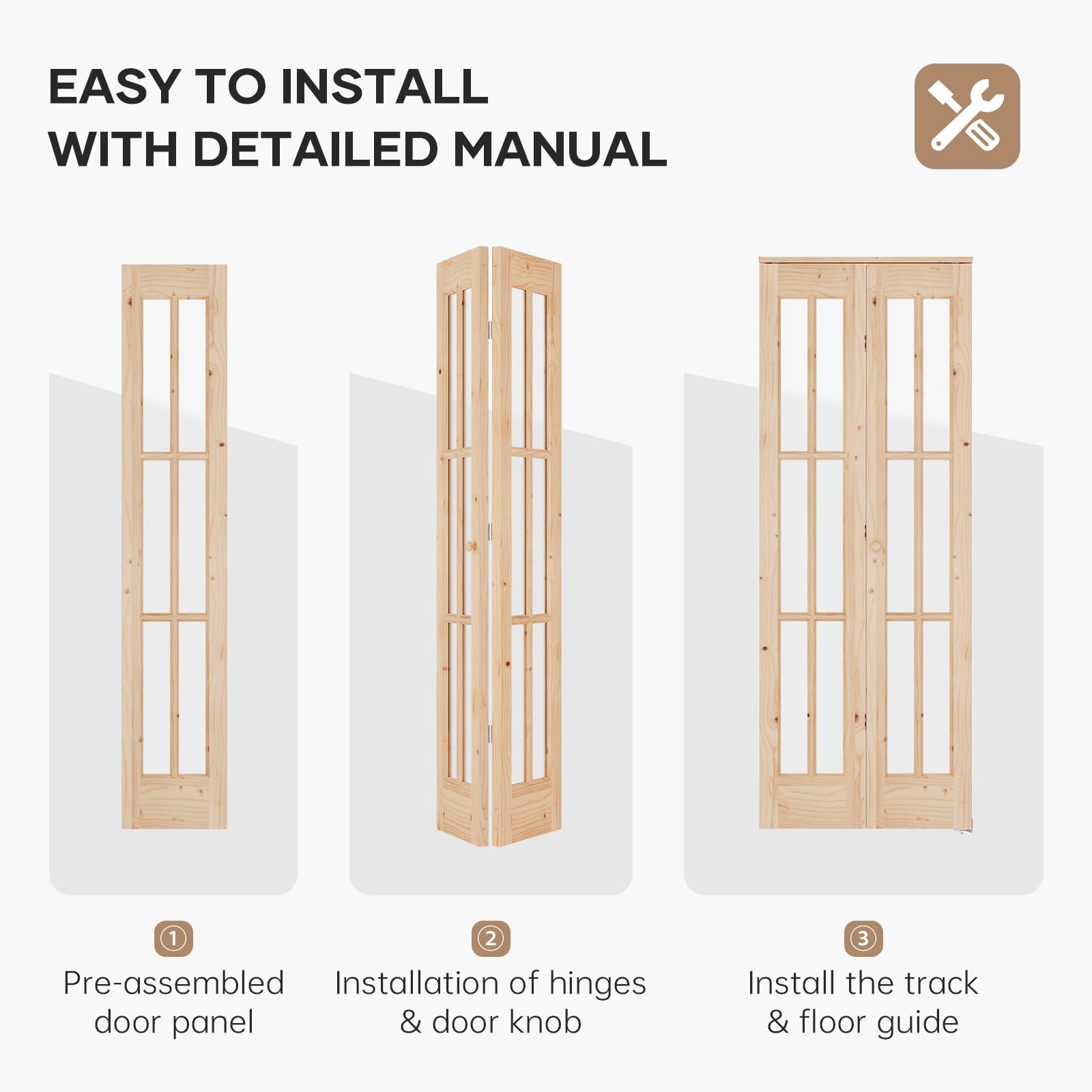 EASY TO INSTALL WITH DETAILED MANUAL

①
Pre-assembled door panel

②
Installation of hinges & door knob

③
Install the track & floor guide