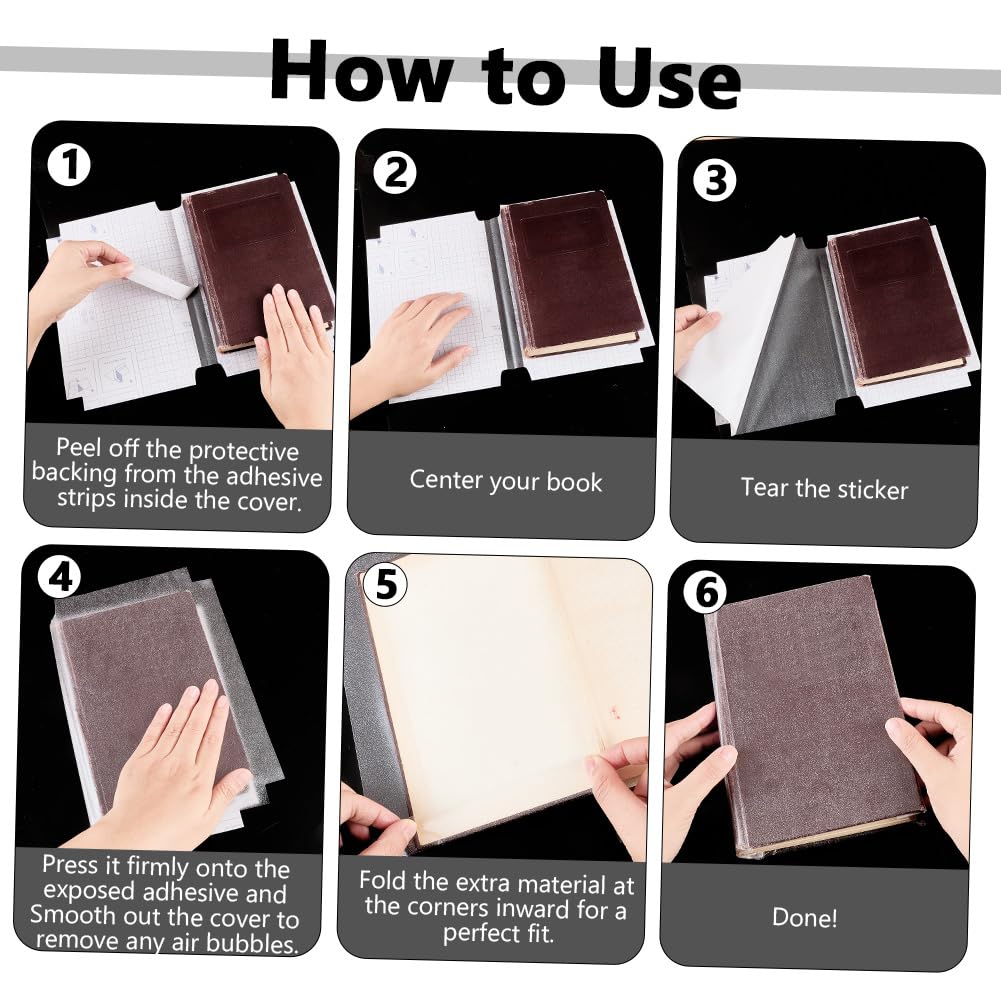 How to Use

1

Peel off the protective backing from the adhesive strips inside the cover.

2

Center your book

3

Tear the sticker

4

Press it firmly onto the exposed adhesive and Smooth out the cover to remove any air bubbles.

5

Fold the extra material at the corners inward for a perfect fit.

6

Done!