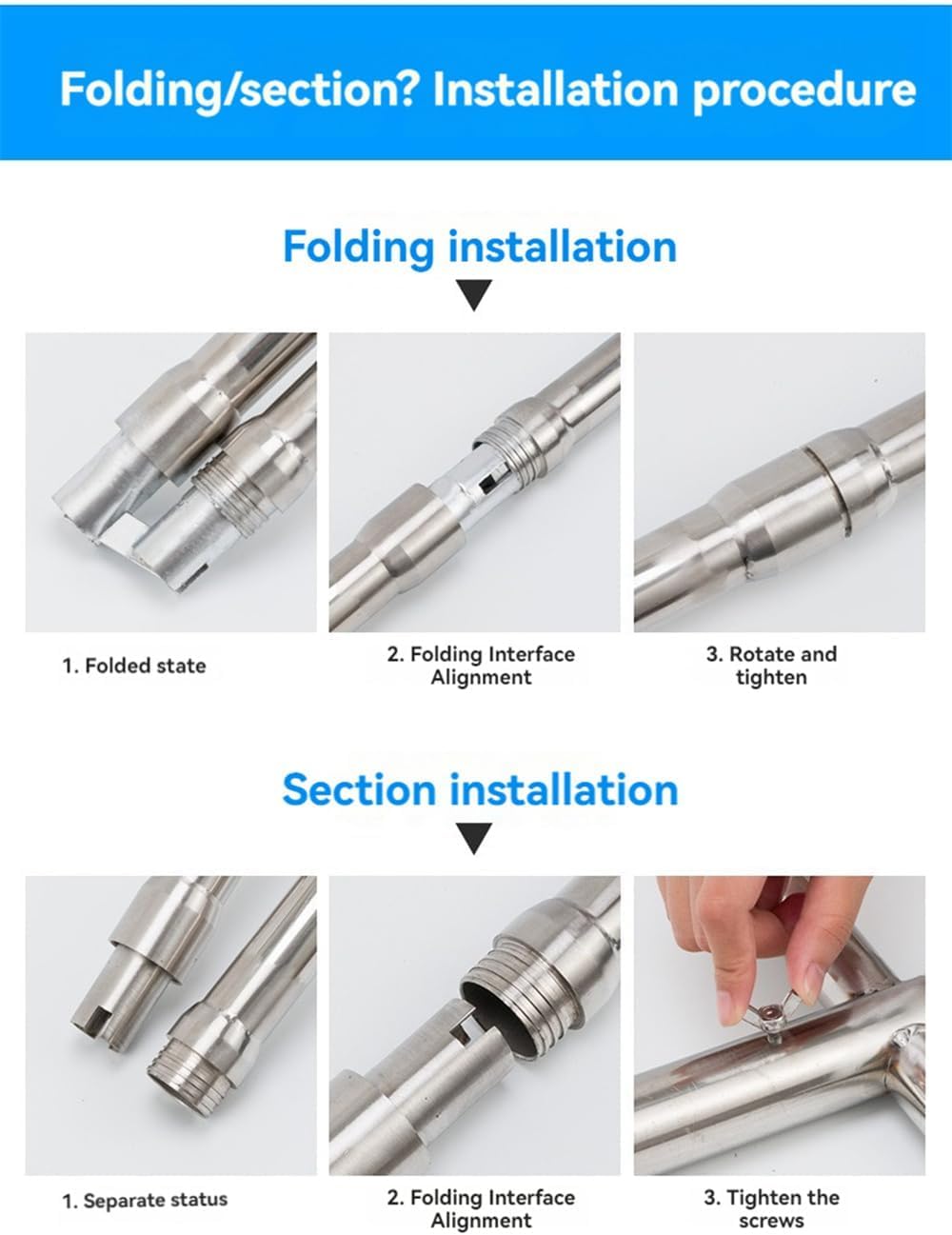 Folding/section? Installation procedure

Folding installation

1. Folded state

2. Folding Interface Alignment

3. Rotate and tighten

Section installation

1. Separate status

2. Folding Interface Alignment

3. Tighten the screws