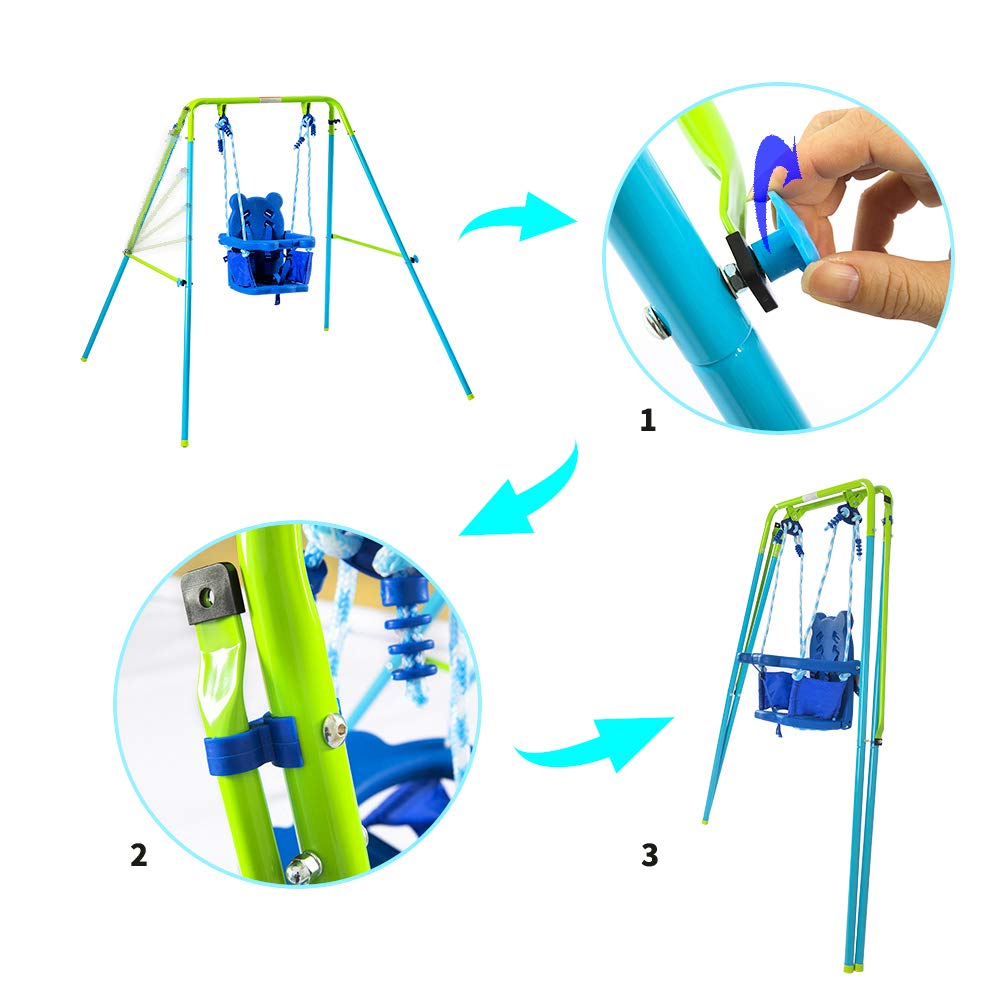 1

2

3