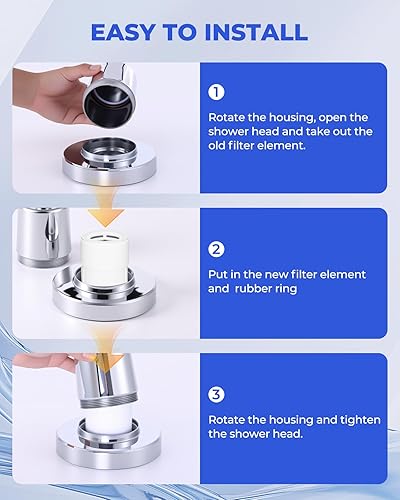 EASY TO INSTALL

1

Rotate the housing, open the shower head and take out the old filter element.

2

Put in the new filter element and  rubber ring

3

Rotate the housing and tighten the shower head.