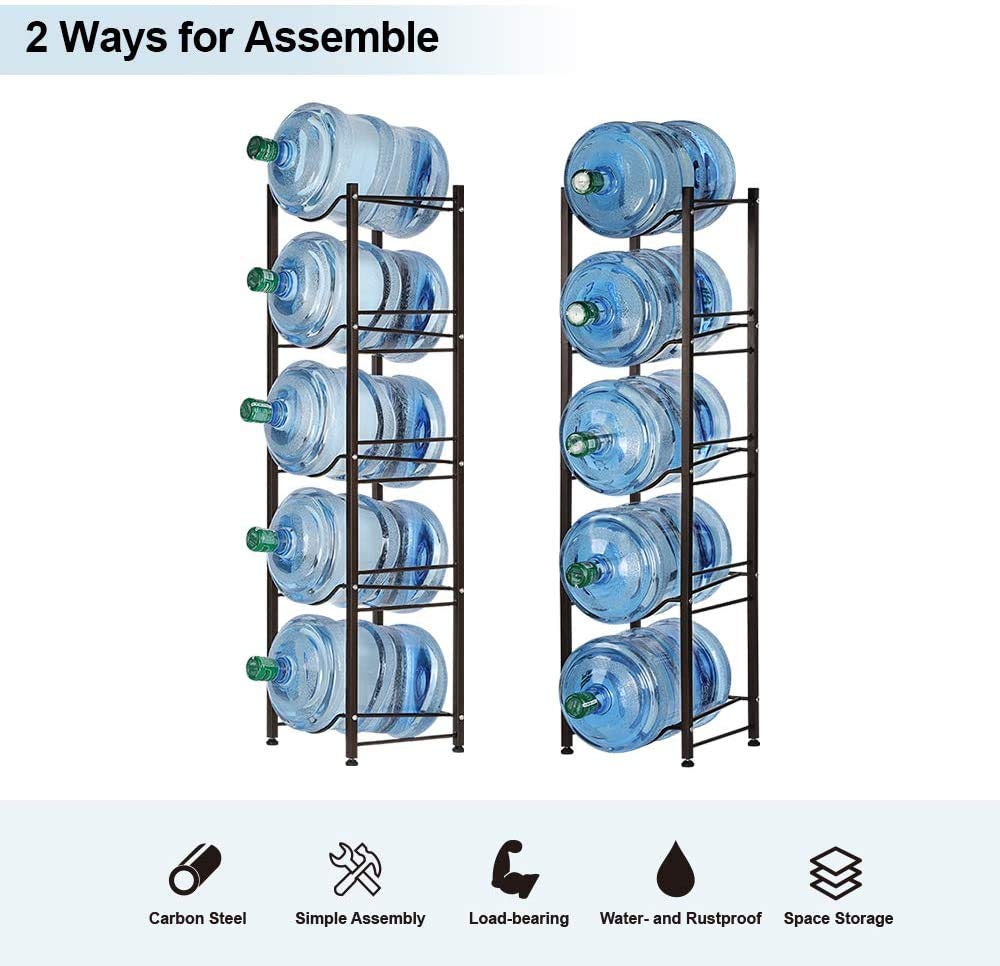 2 Ways for Assemble

Carbon Steel

Simple Assembly

Load-bearing

Water- and Rustproof

Space Storage