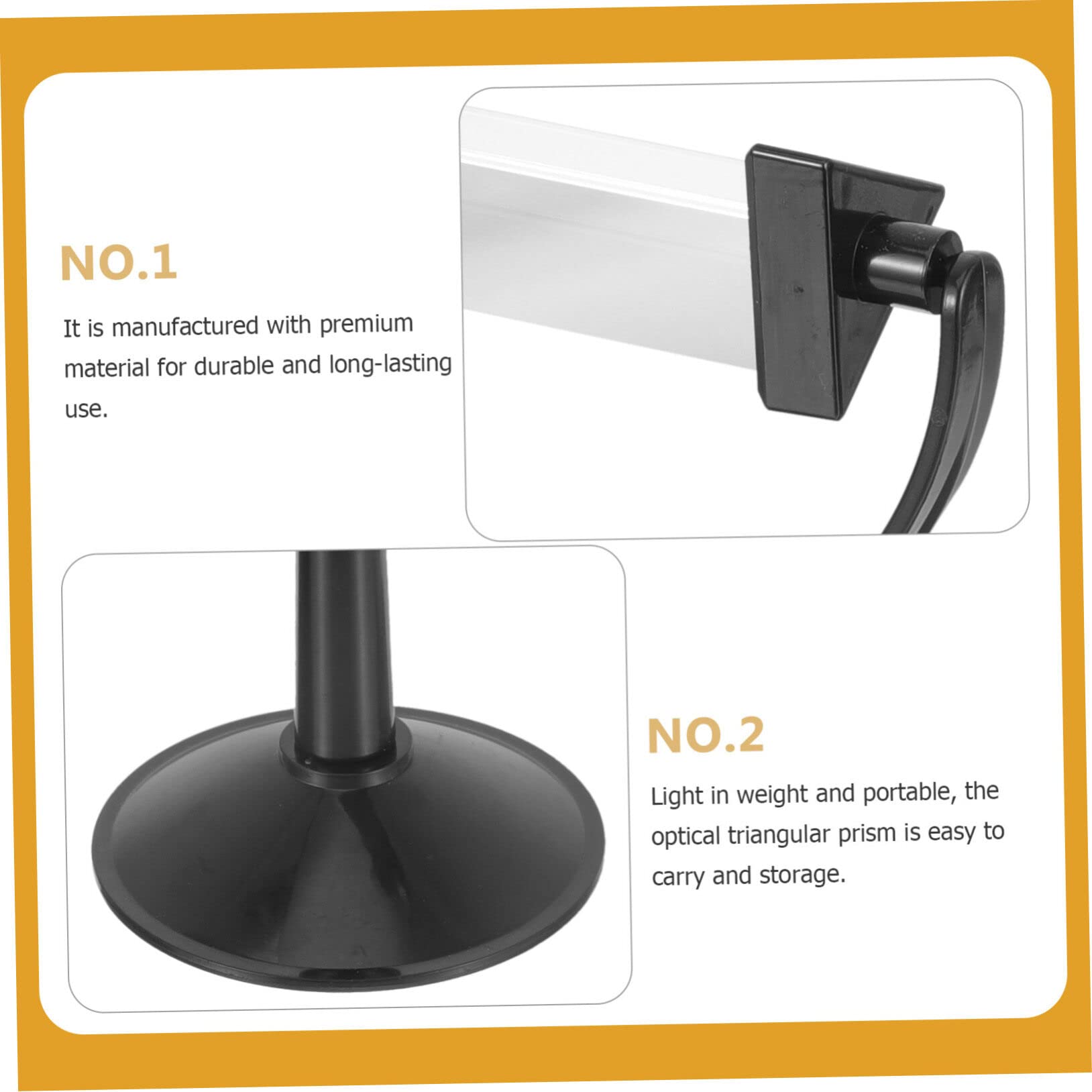 NO.1

It is manufactured with premium material for durable and long-lasting use.

NO.2

Light in weight and portable, the optical triangular prism is easy to carry and storage.