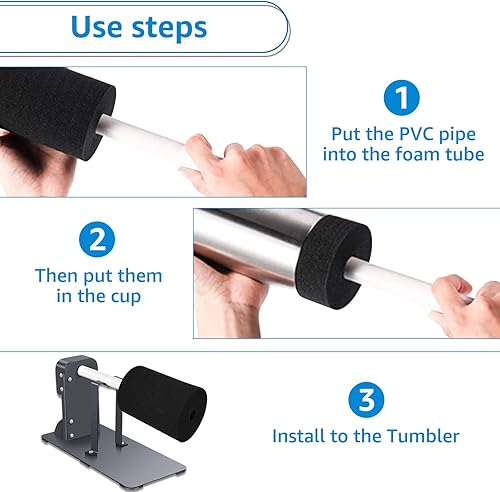 Use steps

1

Put the PVC pipe into the foam tube

2

Then put them in the cup

3

Install to the Tumbler