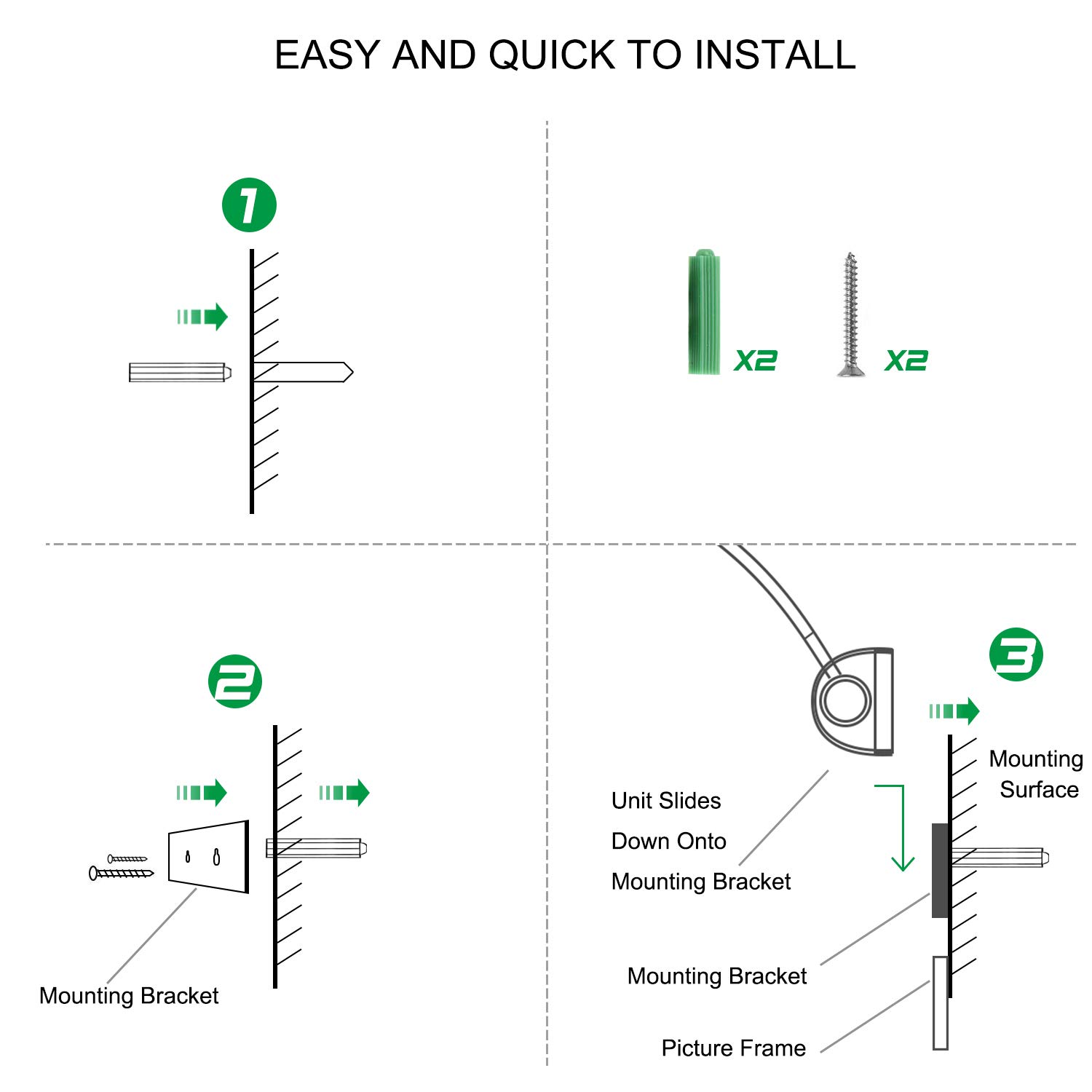 EASY AND QUICK TO INSTALL

1

X2

X2

2

Mounting Bracket

3

Mounting Surface

Unit Slides Down Onto Mounting Bracket

Mounting Bracket

Picture Frame